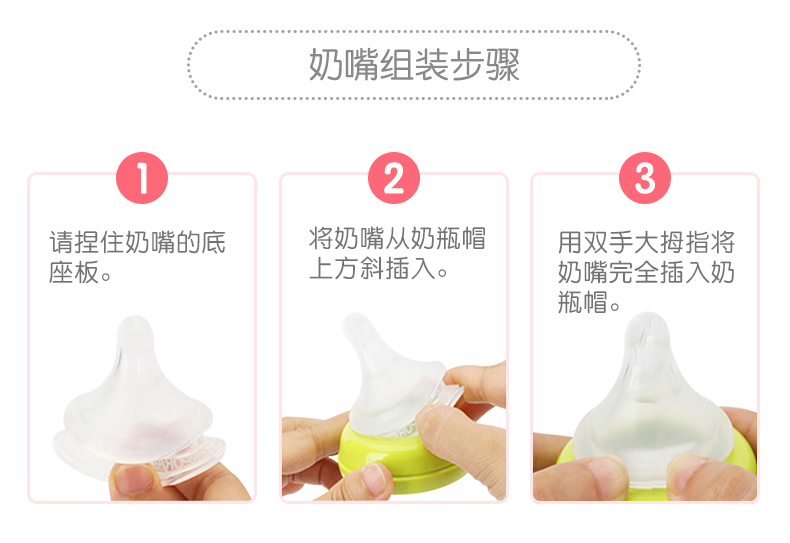 奶嘴组装步骤

1
请捏住奶嘴的底座板。

2
将奶嘴从奶瓶帽上方斜插入。

3
用双手大拇指将奶嘴完全插入奶瓶帽。