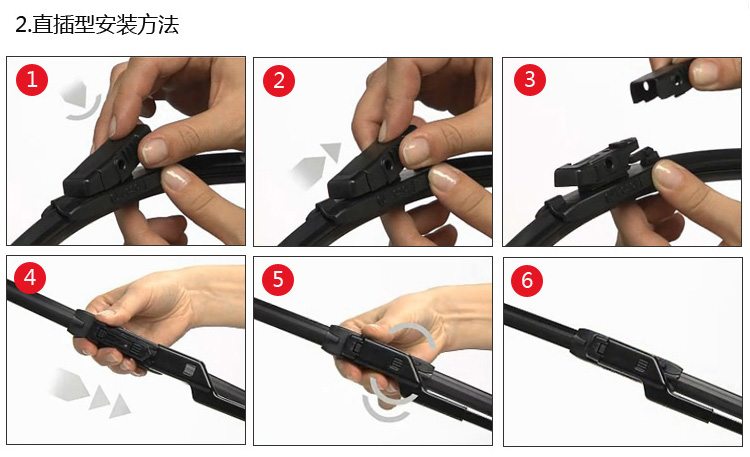 2.直插型安装方法

1

2

3

4

5

6