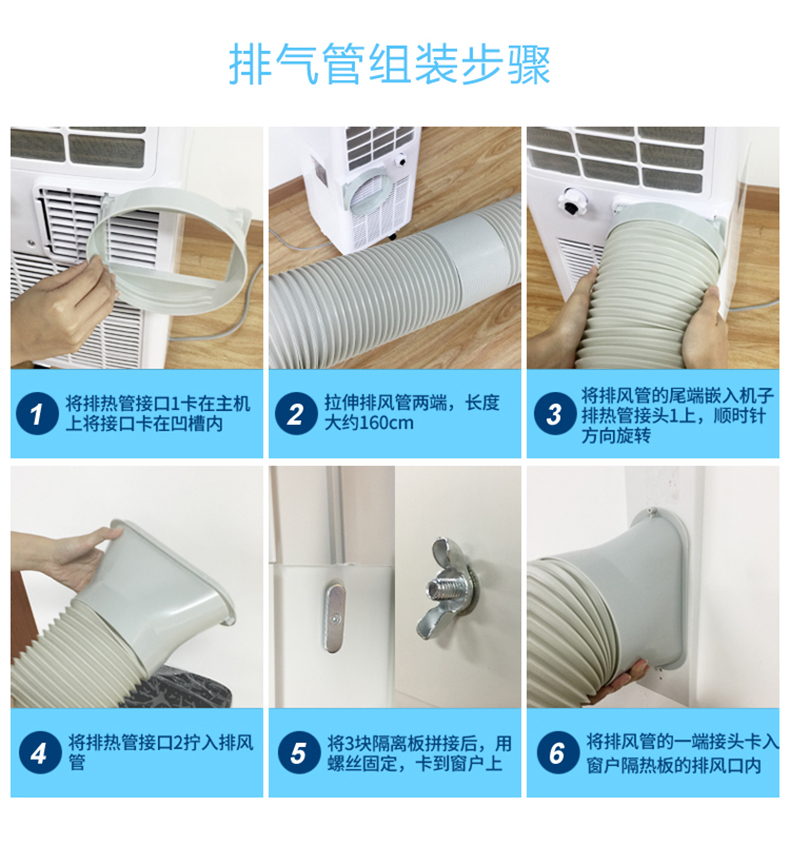 排气管组装步骤

1 将排热管接口1卡在主机上将接口卡在凹槽内

2 拉伸排风管两端，长度大约160cm

3 将排风管的尾端嵌入机子排热管接头1上，顺时针方向旋转

4 将排热管接口2拧入排风管

5 将3块隔离板拼接后，用螺丝固定，卡到窗户上

6 将排风管的一端接头卡入窗户隔热板的排风口内