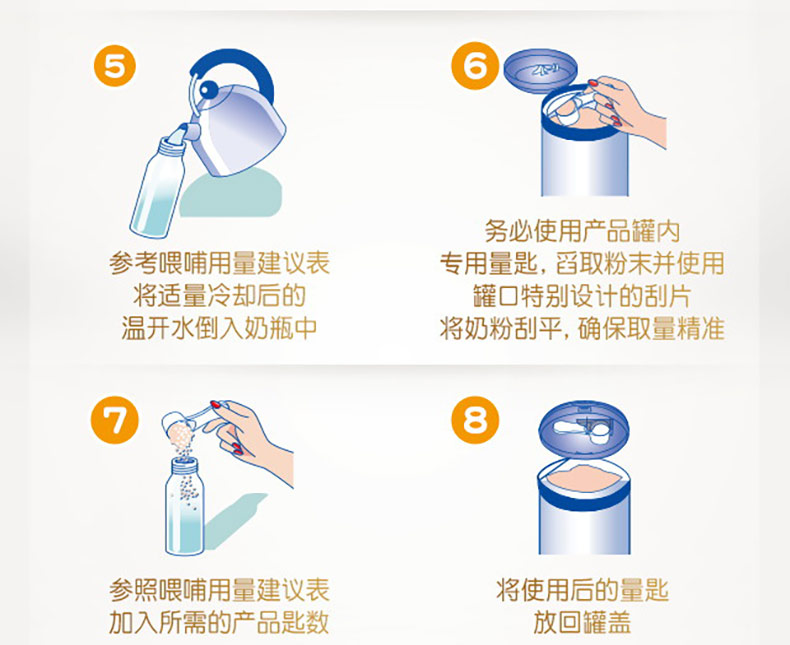 5

参考喂哺用量建议表
将适量冷却后的
温开水倒入奶瓶中

6

务必使用产品罐内
专用量匙，舀取粉末并使用
罐口特别设计的刮片
将奶粉刮平，确保取量精准

7

参照喂哺用量建议表
加入所需的产品匙数

8

将使用后的量匙
放回罐盖