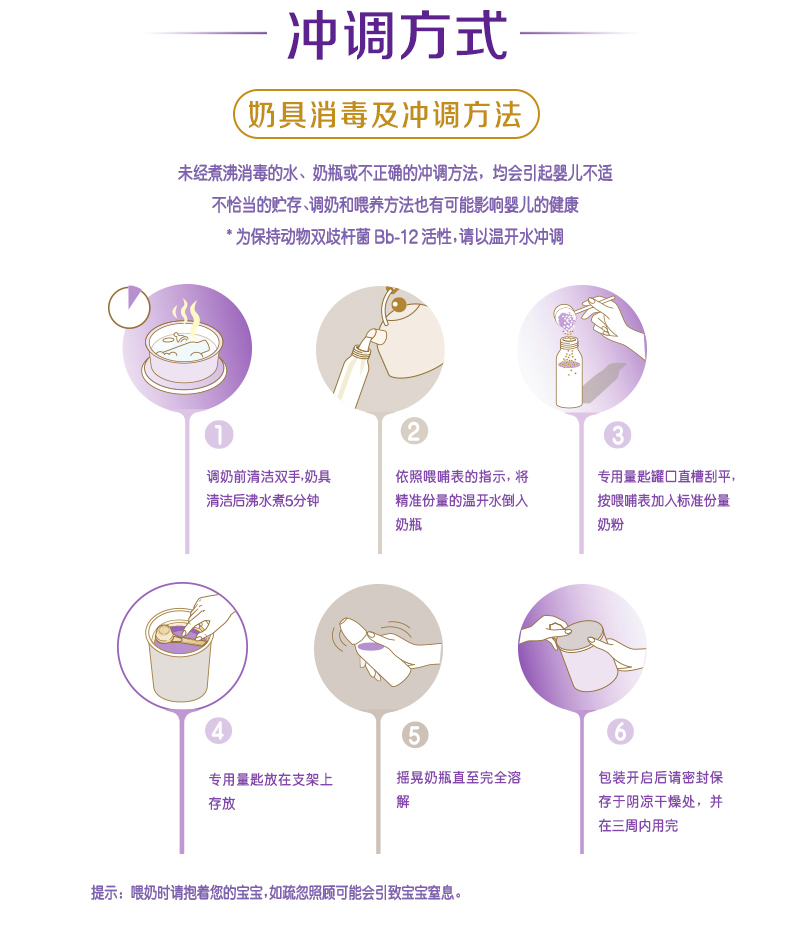 冲调方式

奶具消毒及冲调方法

未经煮沸消毒的水、奶瓶或不正确的冲调方法，均会引起婴儿不适
不恰当的贮存、调奶和喂养方法也有可能影响婴儿的健康
* 为保持动物双歧杆菌 Bb-12 活性，请以温开水冲调

1
调奶前清洁双手，奶具清洁后沸水煮5分钟

2
依照喂哺表的指示，将精准份量的温开水倒入奶瓶

3
专用量匙罐口直槽刮平，按喂哺表加入标准份量奶粉

4
专用量匙放在支架上存放

5
摇晃奶瓶直至完全溶解

6
包装开启后请密封保存于阴凉干燥处，并在三周内用完

提示：喂奶时请抱着您的宝宝，如疏忽照顾可能会引致宝宝窒息。