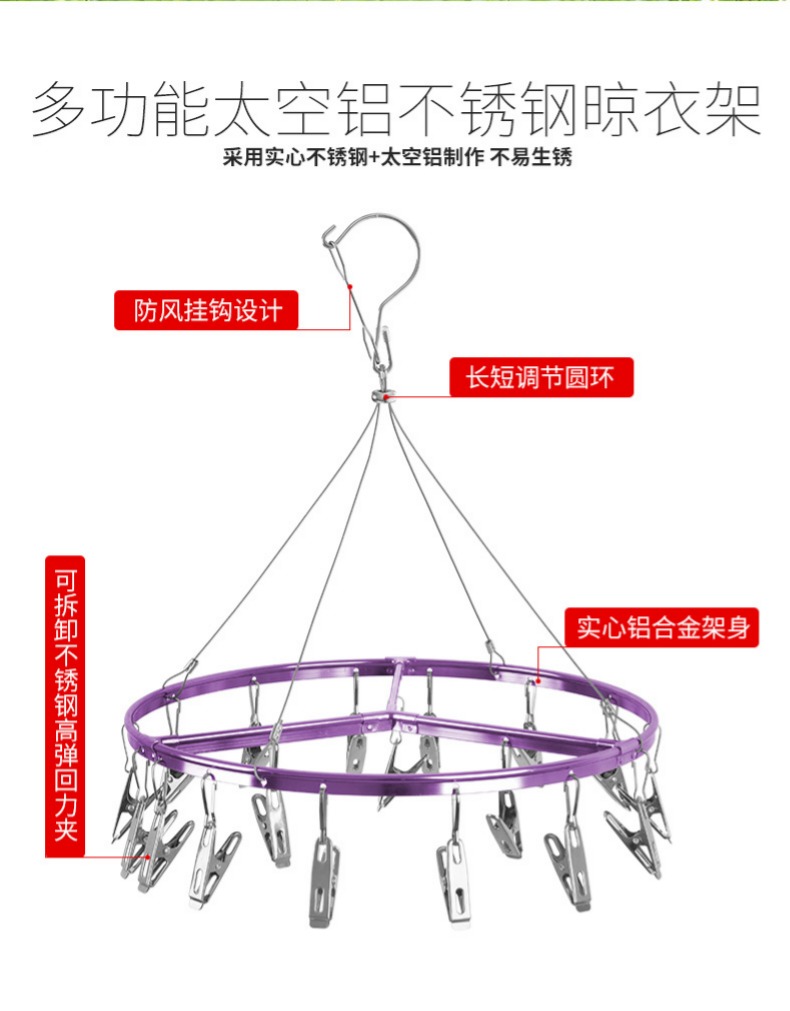 多功能太空铝不锈钢晾衣架

采用实心不锈钢+太空铝制作 不易生锈

防风挂钩设计

长短调节圆环

可拆卸不锈钢高弹回力夹

实心铝合金架身