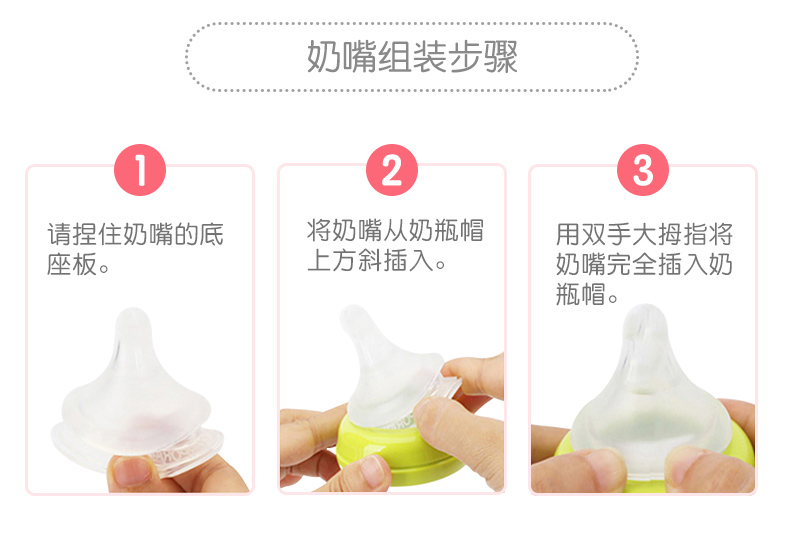 奶嘴组装步骤

1

请捏住奶嘴的底座板。

2

将奶嘴从奶瓶帽上方斜插入。

3

用双手大拇指将奶嘴完全插入奶瓶帽。