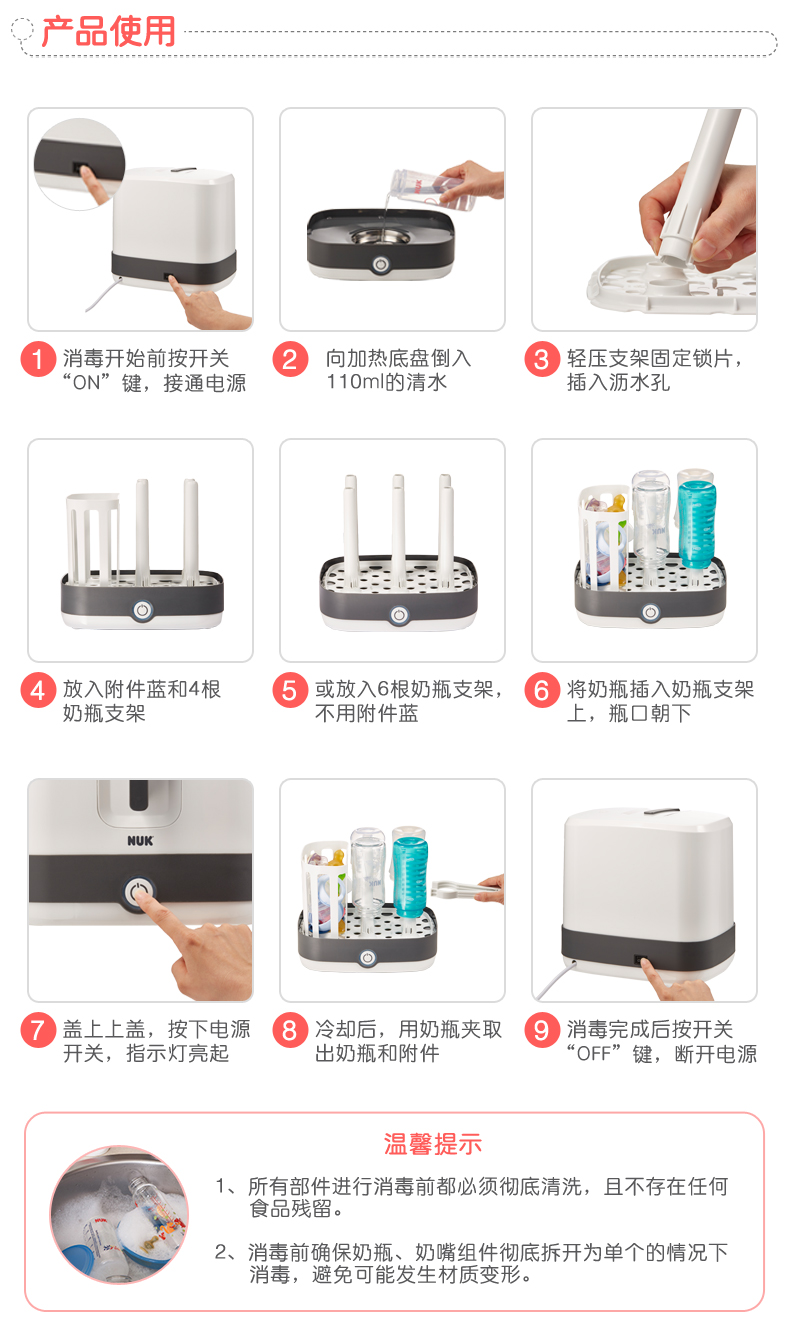 产品使用

1 消毒开始前按开关“ON”键，接通电源

2 向加热底盘倒入110ml的清水

3 轻压支架固定锁片，插入沥水孔

4 放入附件蓝和4根奶瓶支架

5 或放入6根奶瓶支架，不用附件蓝

6 将奶瓶插入奶瓶支架上，瓶口朝下

NUK

7 盖上上盖，按下电源开关，指示灯亮起

8 冷却后，用奶瓶夹取出奶瓶和附件

9 消毒完成后按开关“OFF”键，断开电源

温馨提示

1、所有部件进行消毒前都必须彻底清洗，且不存在任何食品残留。

2、消毒前确保奶瓶、奶嘴组件彻底拆开为单个的情况下消毒，避免可能发生材质变形。