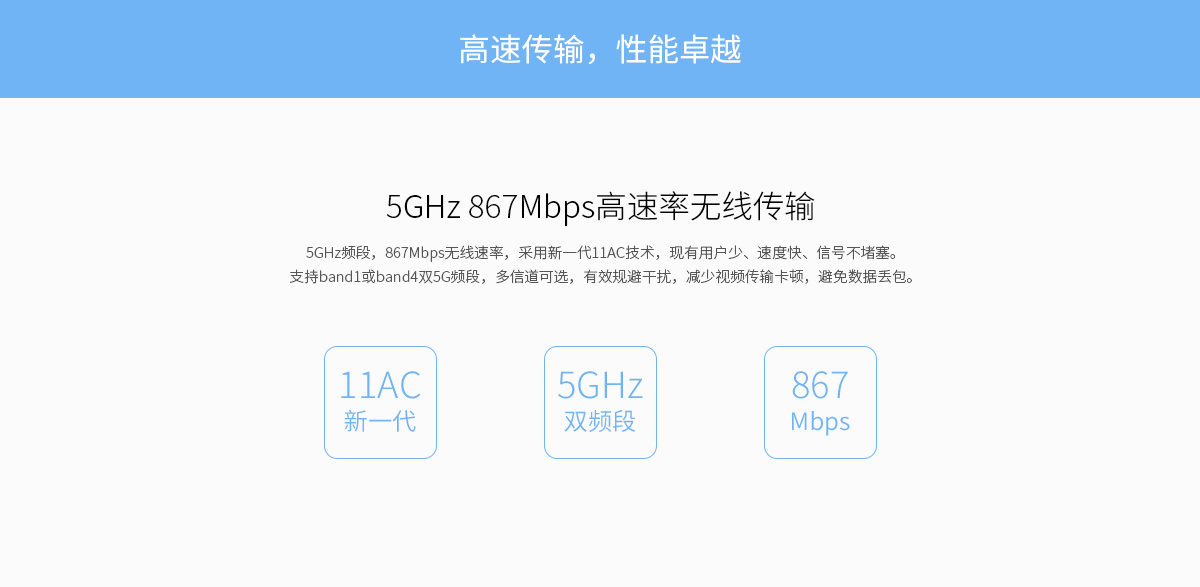 高速传输，性能卓越

5GHz 867Mbps高速率无线传输

5GHz频段，867Mbps无线速率，采用新一代11AC技术，现有用户少、速度快、信号不堵塞。
支持band1或band4双5G频段，多信道可选，有效规避干扰，减少视频传输卡顿，避免数据丢包。

11AC
新一代

5GHz
双频段

867
Mbps