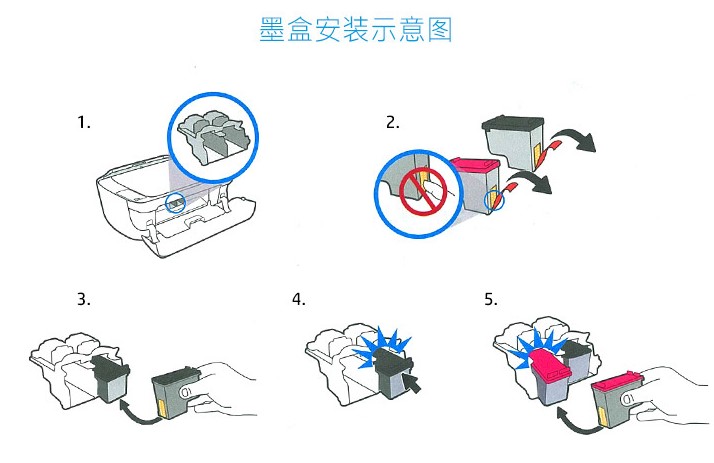 墨盒安装示意图

1.

2.

3.

4.

5.