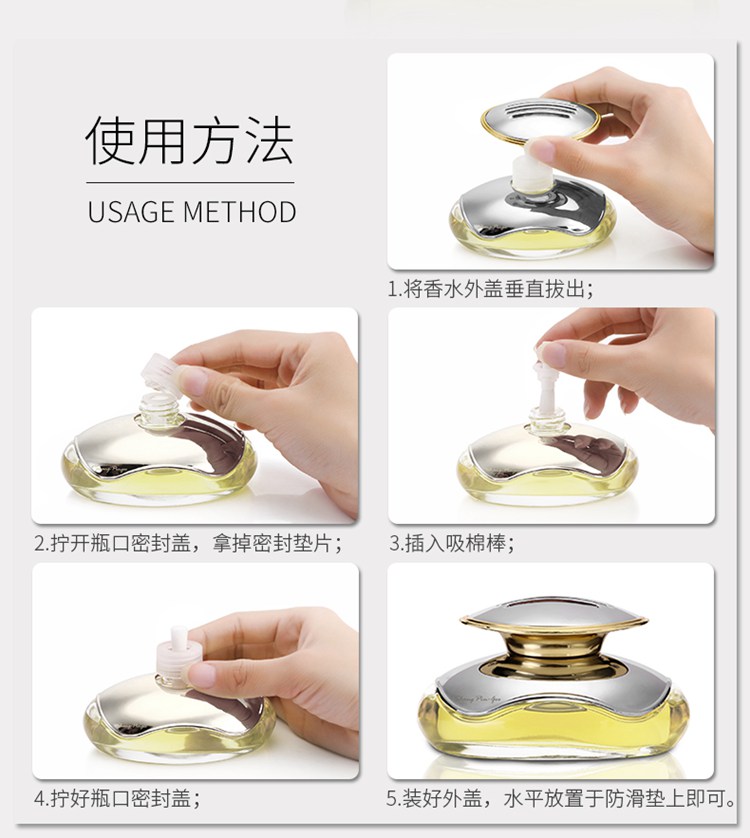 使用方法

USAGE METHOD

1.将香水外盖垂直拔出；

2.拧开瓶口密封盖，拿掉密封垫片；

3.插入吸棉棒；

4.拧好瓶口密封盖；

5.装好外盖，水平放置于防滑垫上即可。