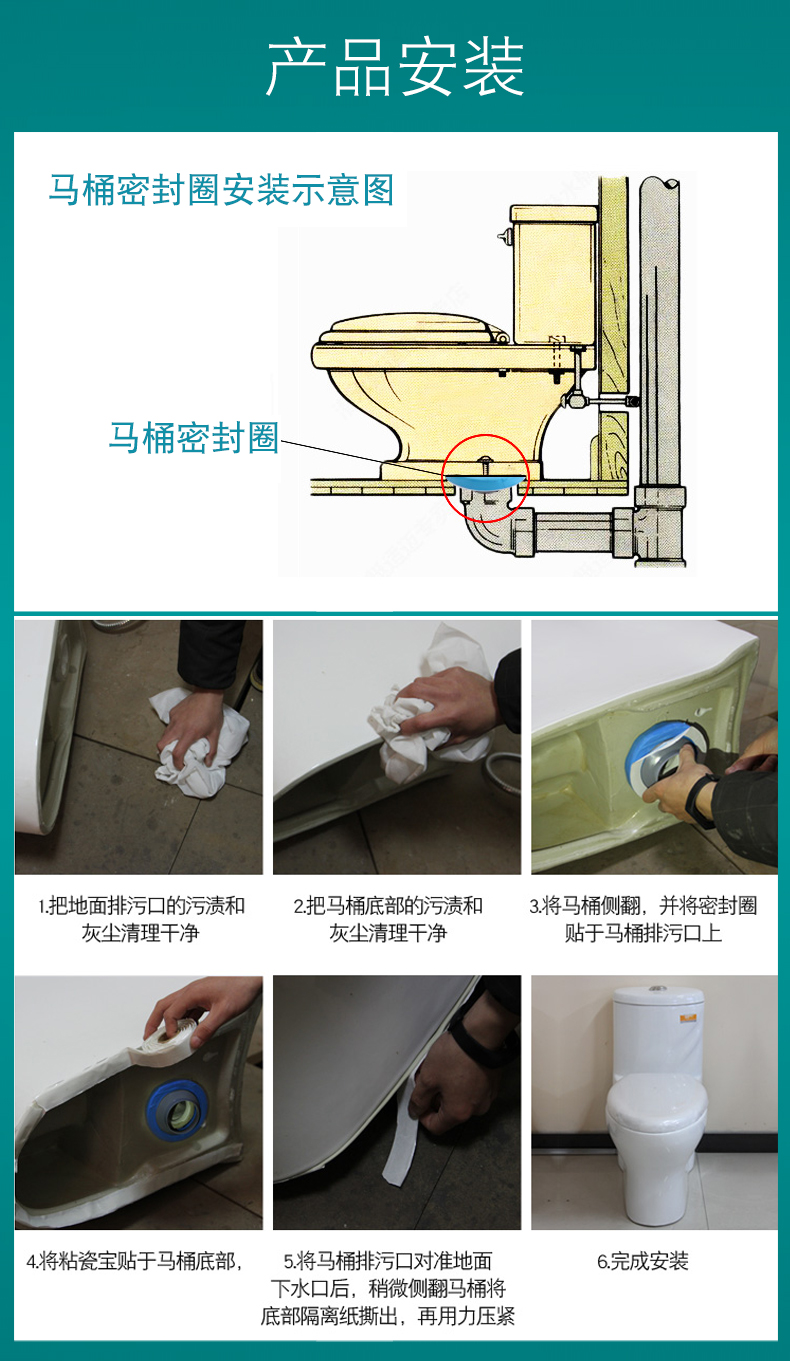 产品安装

马桶密封圈安装示意图

马桶密封圈

1.把地面排污口的污渍和灰尘清理干净

2.把马桶底部的污渍和灰尘清理干净

3.将马桶侧翻，并将密封圈贴于马桶排污口上

4.将粘瓷宝贴于马桶底部，

5.将马桶排污口对准地面下水口后，稍微侧翻马桶将底部隔离纸撕出，再用力压紧

6.完成安装