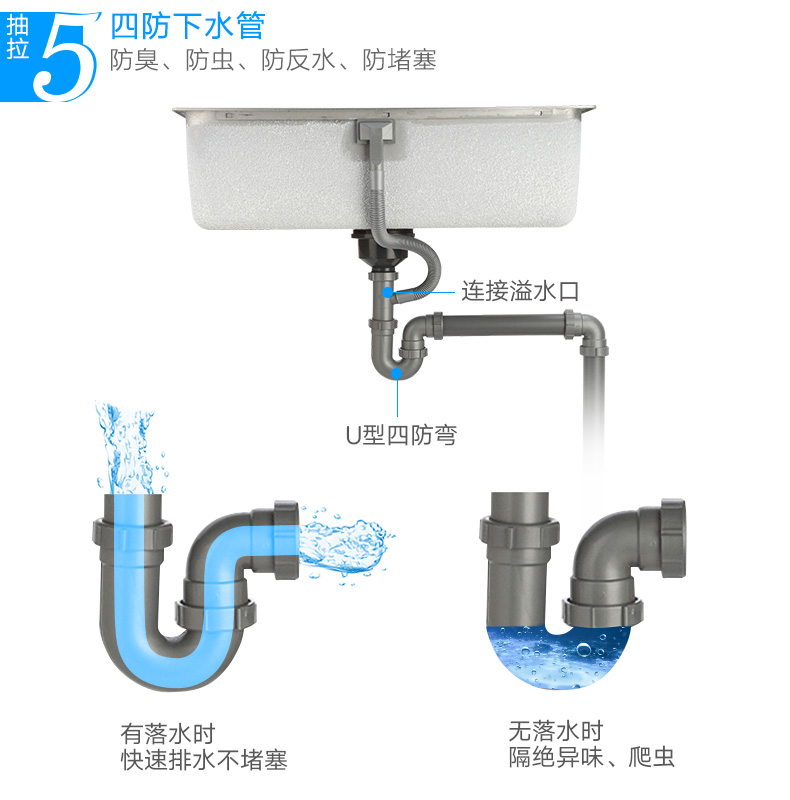 抽拉 5 四防下水管
防臭、防虫、防反水、防堵塞

连接溢水口

U型四防弯

有落水时
快速排水不堵塞

无落水时
隔绝异味、爬虫