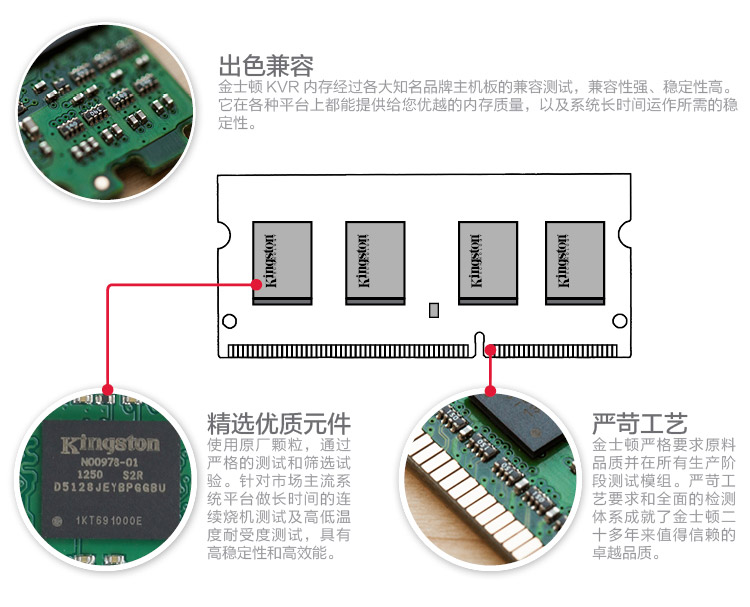 出色兼容
金士顿 KVR 内存经过各大知名品牌主机板的兼容测试，兼容性强、稳定性高。它在各种平台上都能提供给您优越的内存质量，以及系统长时间运作所需的稳定性。

Kingston

Kingston

Kingston

Kingston

Kingston
N00978-01
1250 S2R
D5128JEYBPGGBU
1KT691000E

精选优质元件
使用原厂颗粒，通过严格的测试和筛选试验。针对市场主流系统平台做长时间的连续烧机测试及高低温度耐受度测试，具有高稳定性和高效能。

严苛工艺
金士顿严格要求原料品质并在所有生产阶段测试模组。严苛工艺要求和全面的检测体系成就了金士顿二十多年来值得信赖的卓越品质。