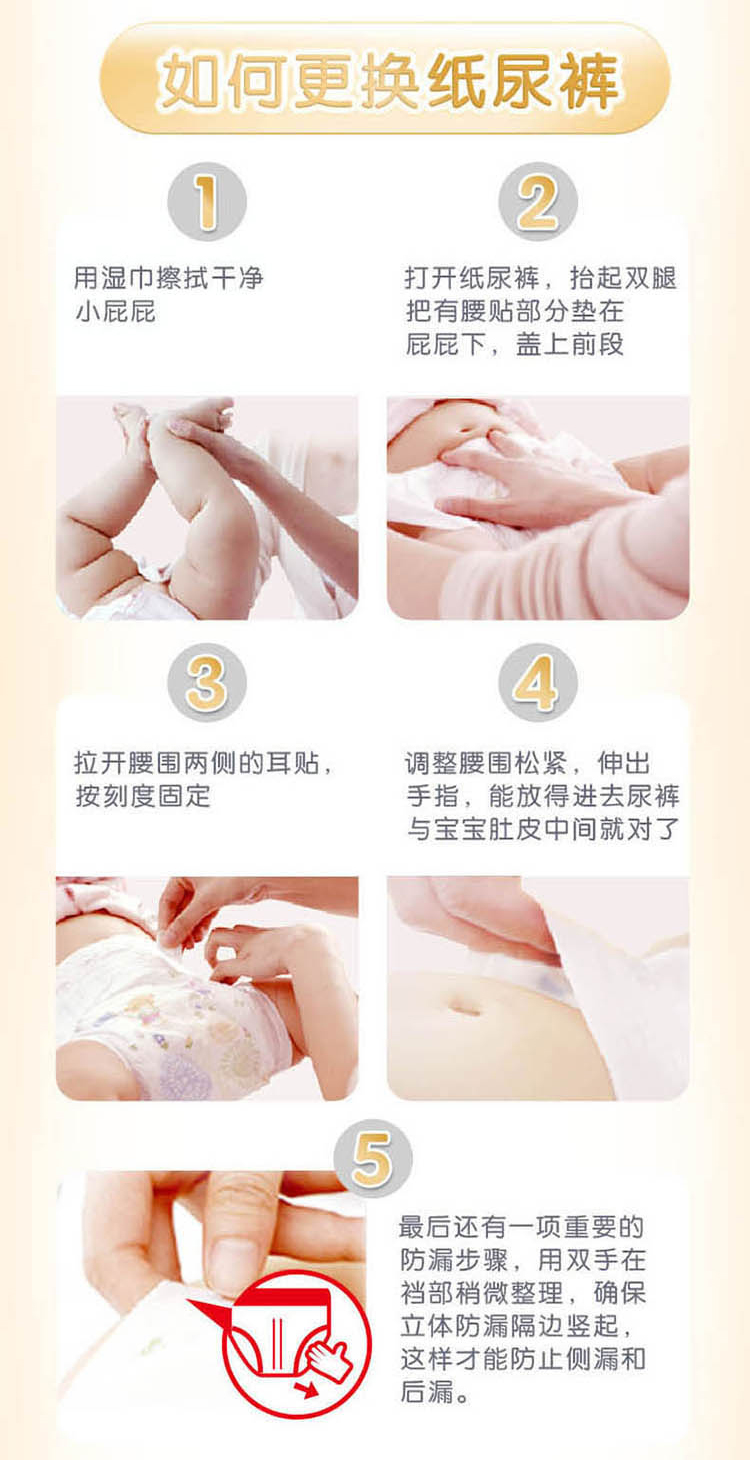 如何更换纸尿裤

1

用湿巾擦拭干净小屁屁

2

打开纸尿裤，抬起双腿把有腰贴部分垫在屁屁下，盖上前段

3

拉开腰围两侧的耳贴，按刻度固定

4

调整腰围松紧，伸出手指，能放得进去尿裤与宝宝肚皮中间就对了

5

最后还有一项重要的防漏步骤，用双手在裆部稍微整理，确保立体防漏隔边竖起，这样才能防止侧漏和后漏。