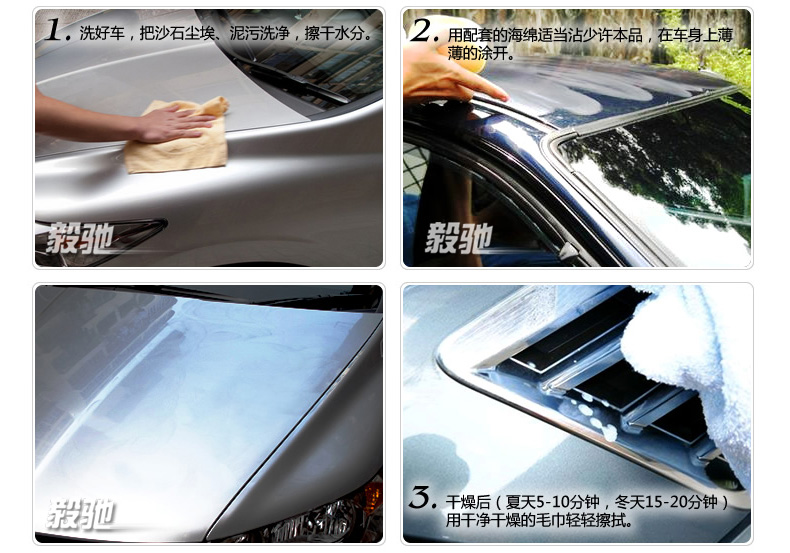 1. 洗好车，把沙石尘埃、泥污洗净，擦干水分。

毅驰

2. 用配套的海绵适当沾少许本品，在车身上薄薄的涂开。

毅驰

毅驰

3. 干燥后（夏天5-10分钟，冬天15-20分钟）用干净干燥的毛巾轻轻擦拭。