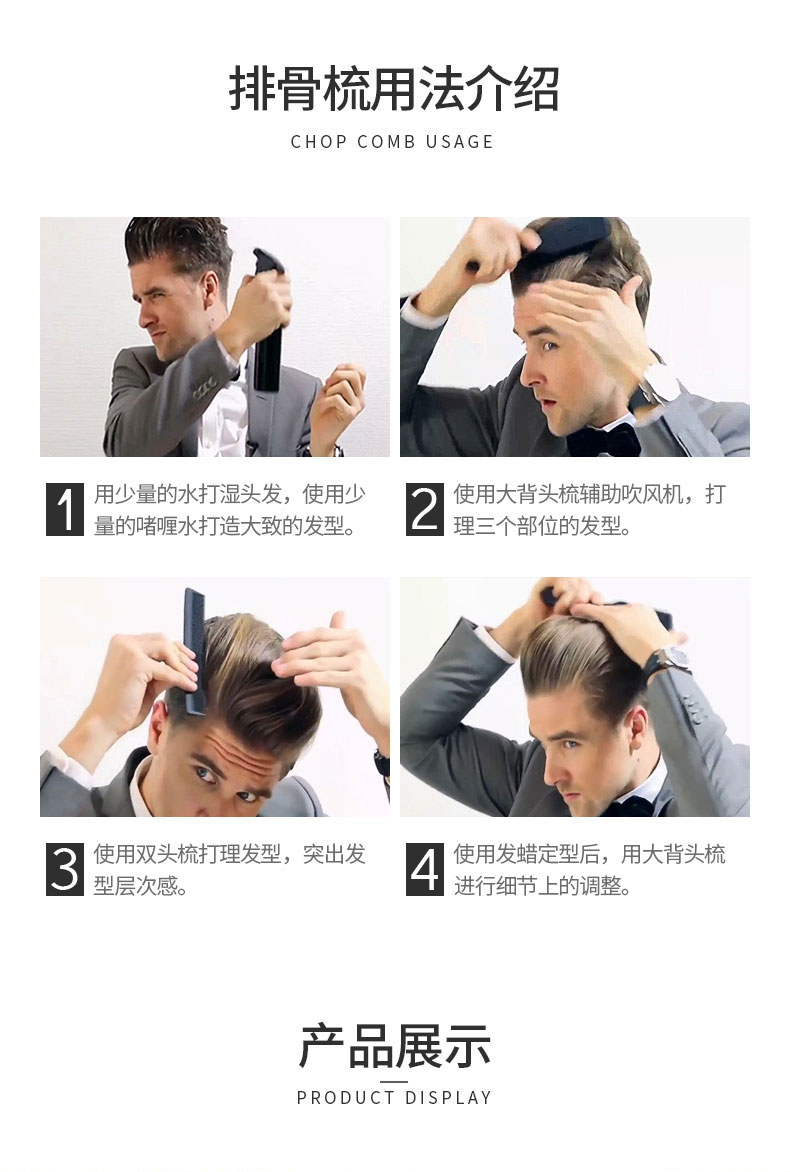 排骨梳用法介绍

CHOP COMB USAGE

1 用少量的水打湿头发，使用少量的啫喱水打造大致的发型。

2 使用大背头梳辅助吹风机，打理三个部位的发型。

3 使用双头梳打理发型，突出发型层次感。

4 使用发蜡定型后，用大背头梳进行细节上的调整。

产品展示

PRODUCT DISPLAY