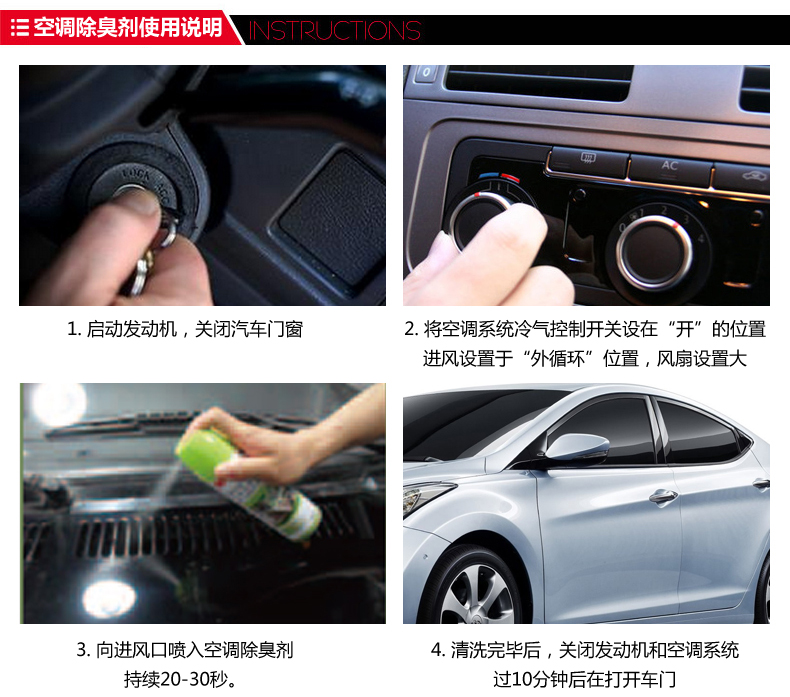 空调除臭剂使用说明 INSTRUCTIONS

LOCK

AC

0 1 2 3 4

1. 启动发动机，关闭汽车门窗

2. 将空调系统冷气控制开关设在“开”的位置 进风设置于“外循环”位置，风扇设置大

3. 向进风口喷入空调除臭剂 持续20-30秒。

4. 清洗完毕后，关闭发动机和空调系统 过10分钟后在打开车门