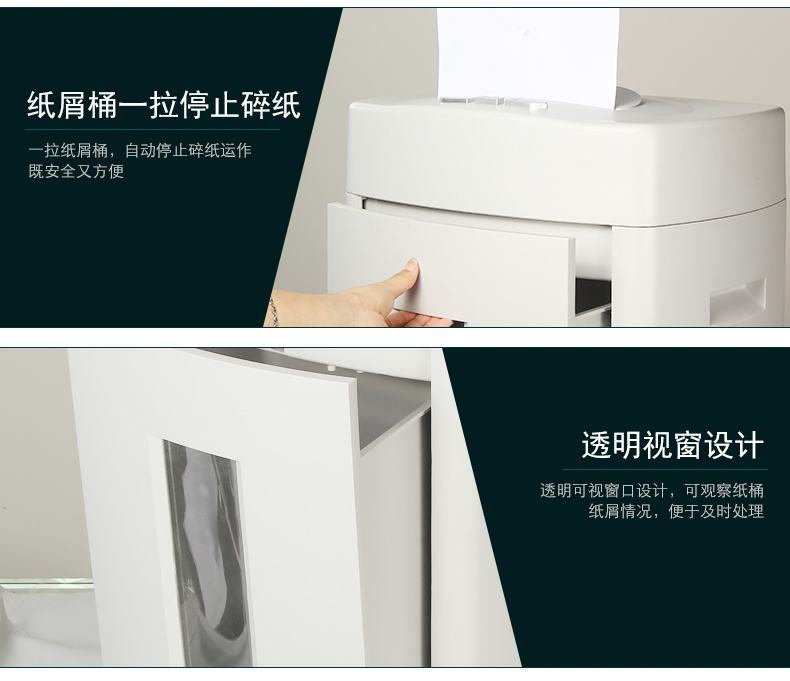 纸屑桶一拉停止碎纸

一拉纸屑桶，自动停止碎纸运作
既安全又方便

透明视窗设计

透明可视窗口设计，可观察纸桶
纸屑情况，便于及时处理