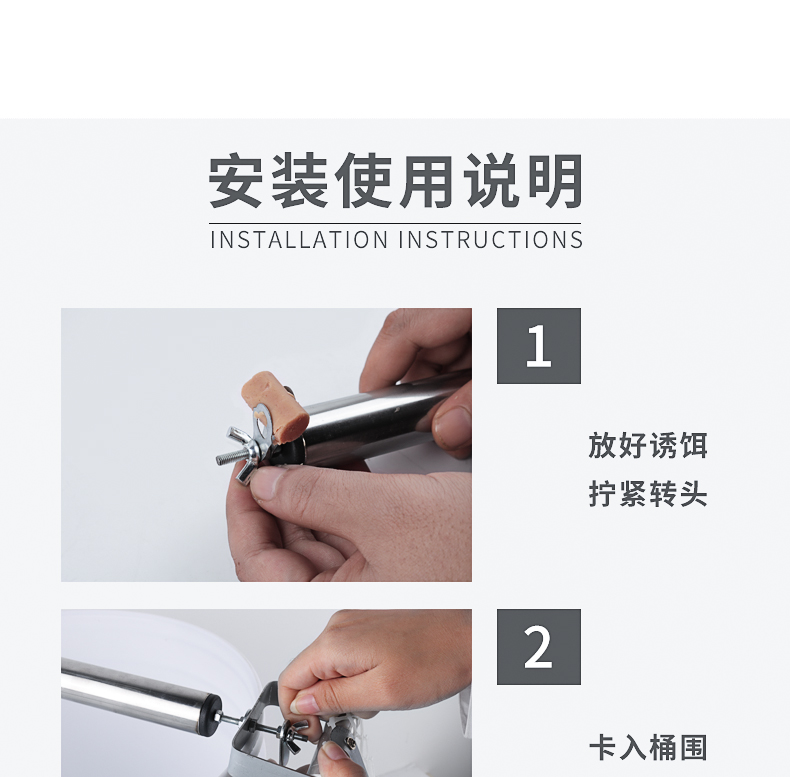 安装使用说明
INSTALLATION INSTRUCTIONS

1

放好诱饵
拧紧转头

2

卡入桶围