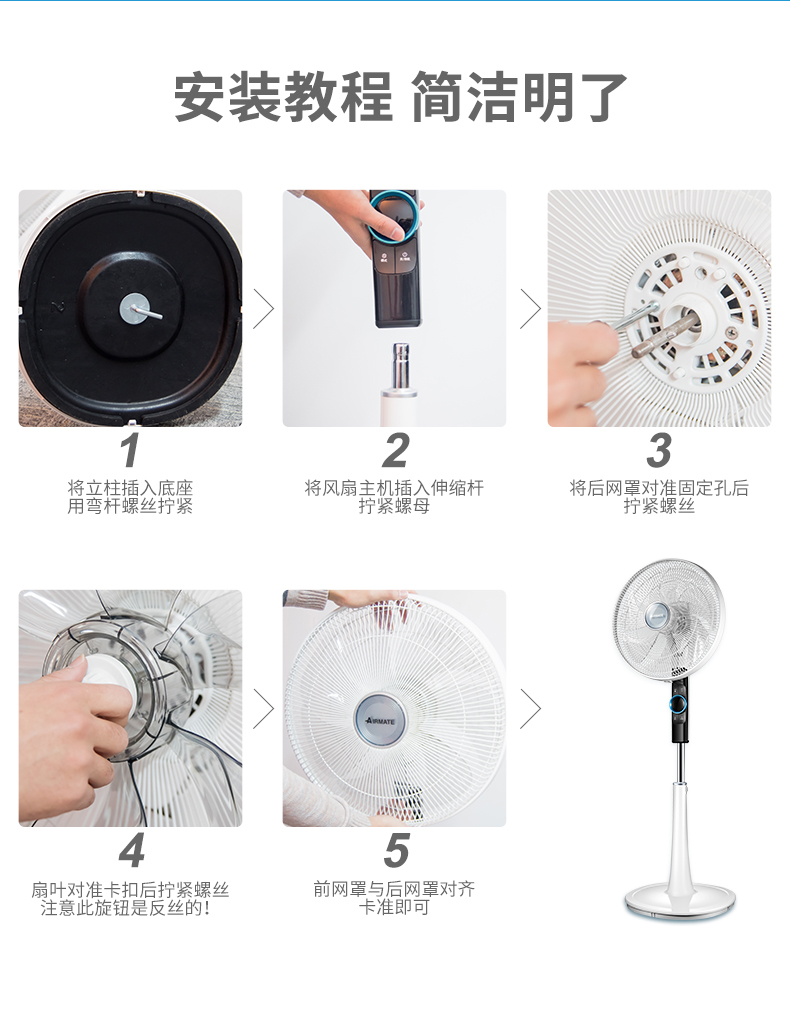 安装教程 简洁明了

1
将立柱插入底座
用弯杆螺丝拧紧

2
将风扇主机插入伸缩杆
拧紧螺母

3
将后网罩对准固定孔后
拧紧螺丝

4
扇叶对准卡扣后拧紧螺丝
注意此旋钮是反丝的!

AIRMATE

5
前网罩与后网罩对齐
卡准即可