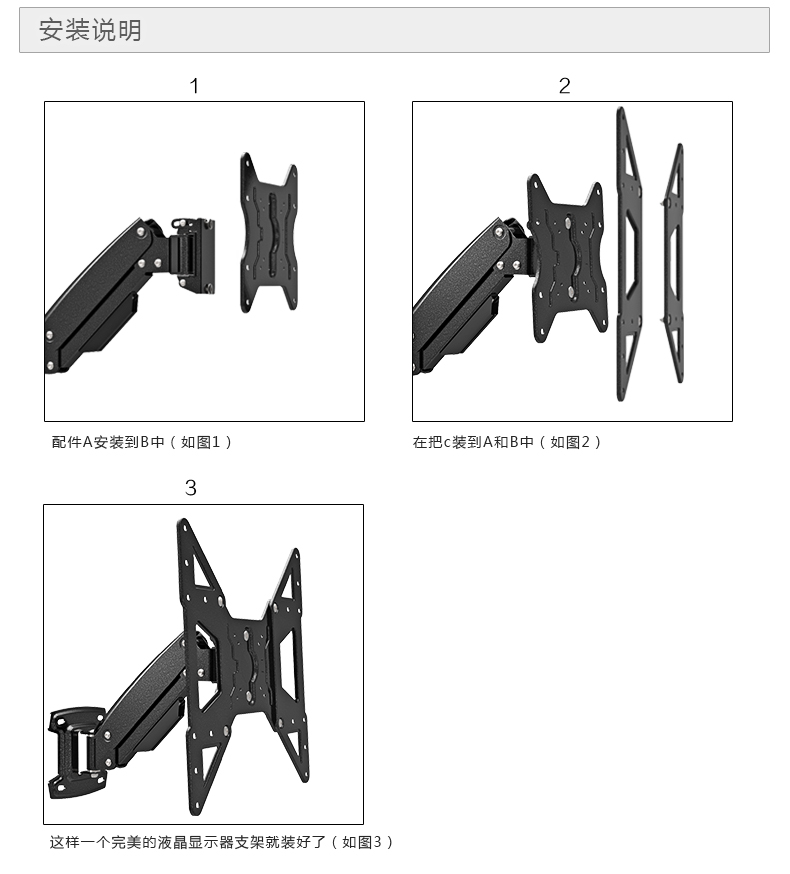 安装说明

1

配件A安装到B中（如图1）

2

在把c装到A和B中（如图2）

3

这样一个完美的液晶显示器支架就装好了（如图3）