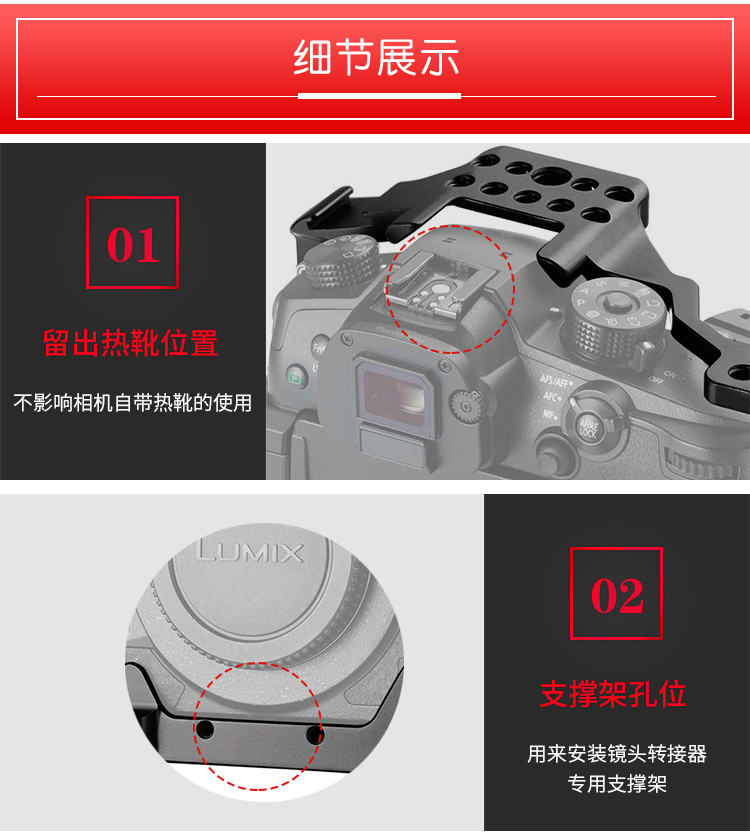 细节展示

01

留出热靴位置

不影响相机自带热靴的使用

AFS/AFF
AFC
MF
AF/AE LOCK
ON
OFF

LUMIX

02

支撑架孔位

用来安装镜头转接器
专用支撑架