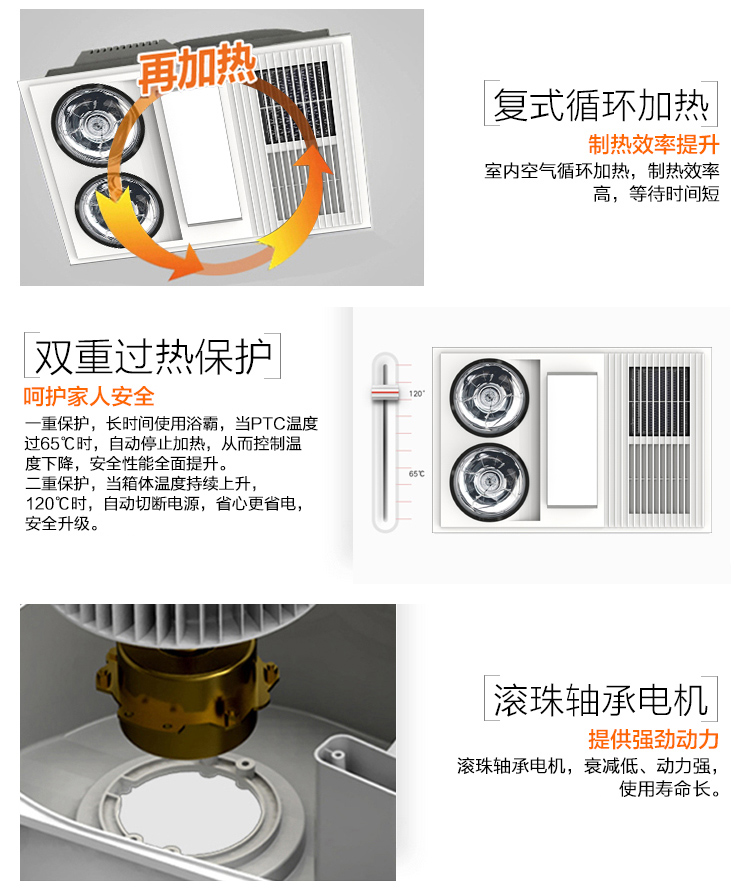 再加热

复式循环加热

制热效率提升

室内空气循环加热，制热效率高，等待时间短

双重过热保护

呵护家人安全

一重保护，长时间使用浴霸，当PTC温度过65℃时，自动停止加热，从而控制温度下降，安全性能全面提升。
二重保护，当箱体温度持续上升，120℃时，自动切断电源，省心更省电，安全升级。

120°

65℃

滚珠轴承电机

提供强劲动力

滚珠轴承电机，衰减低、动力强，使用寿命长。