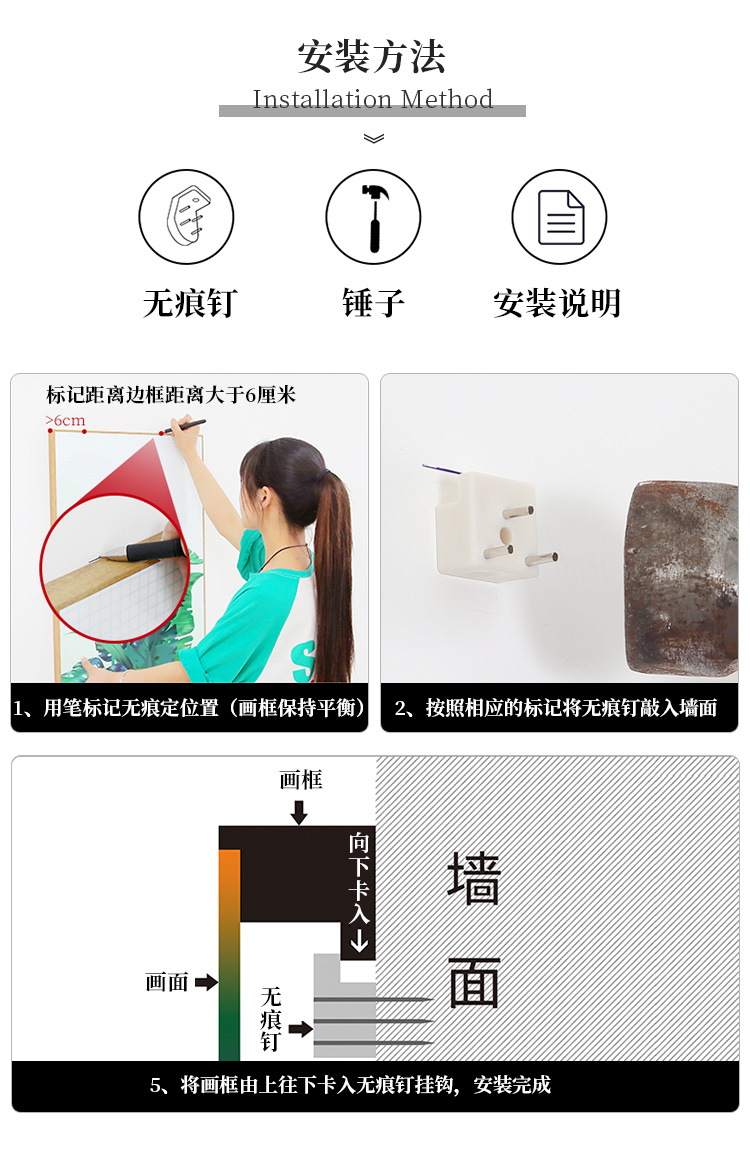 安装方法

Installation Method

无痕钉

锤子

安装说明

标记距离边框距离大于6厘米

>6cm

1、用笔标记无痕定位置（画框保持平衡）

2、按照相应的标记将无痕钉敲入墙面

画框

向下卡入

墙面

画面

无痕钉

5、将画框由上往下卡入无痕钉挂钩，安装完成