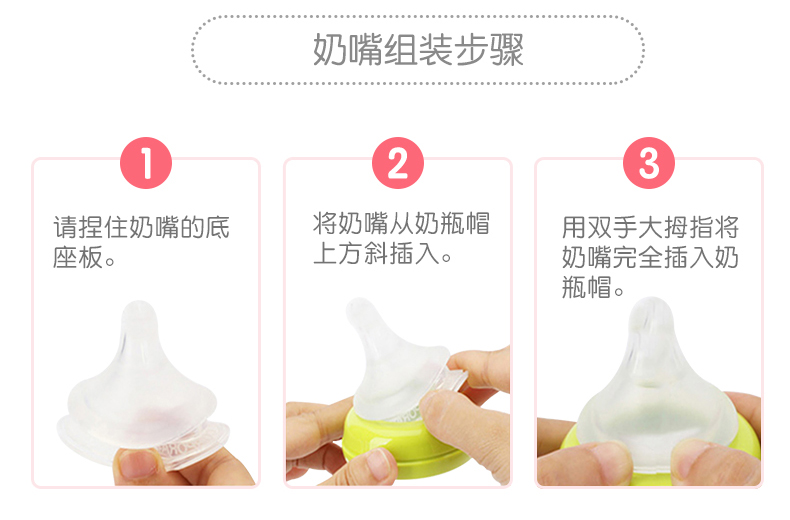 奶嘴组装步骤

1
请捏住奶嘴的底座板。

2
将奶嘴从奶瓶帽上方斜插入。

3
用双手大拇指将奶嘴完全插入奶瓶帽。