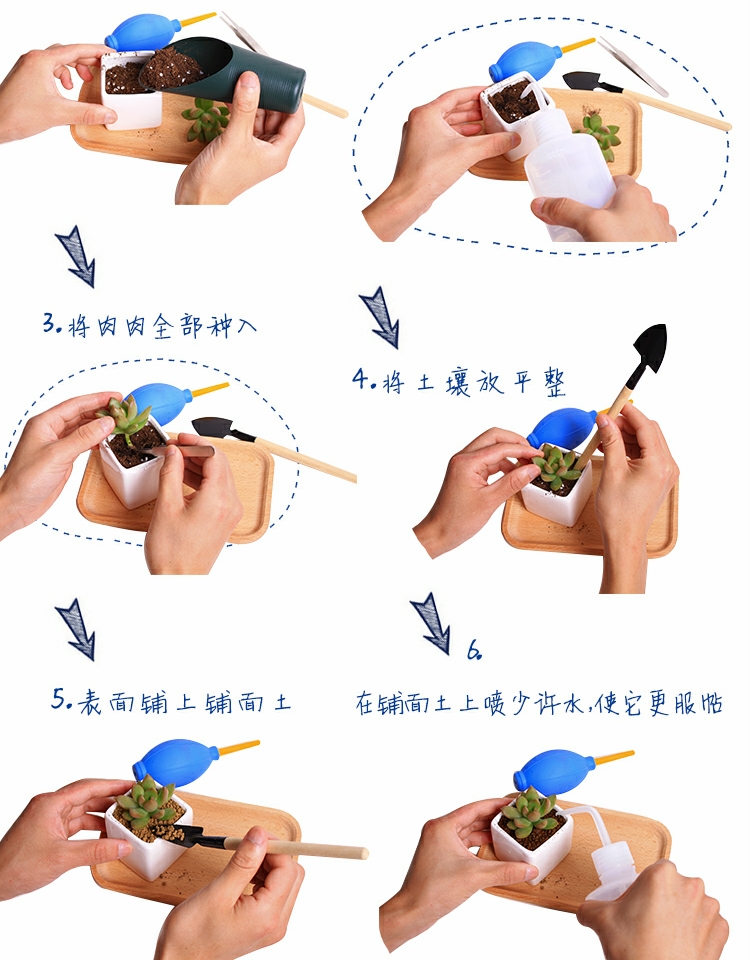 3.将肉肉全部种入

4.将土壤放平整

5.表面铺上铺面土

6.

在铺面土上喷少许水,使它更服帖