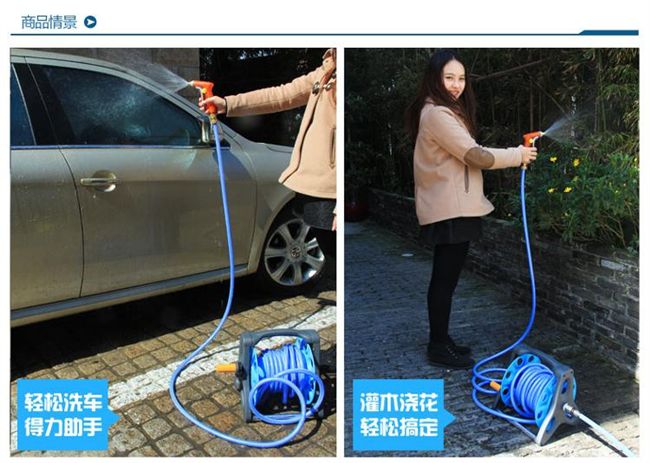 商品情景

轻松洗车
得力助手

灌木浇花
轻松搞定