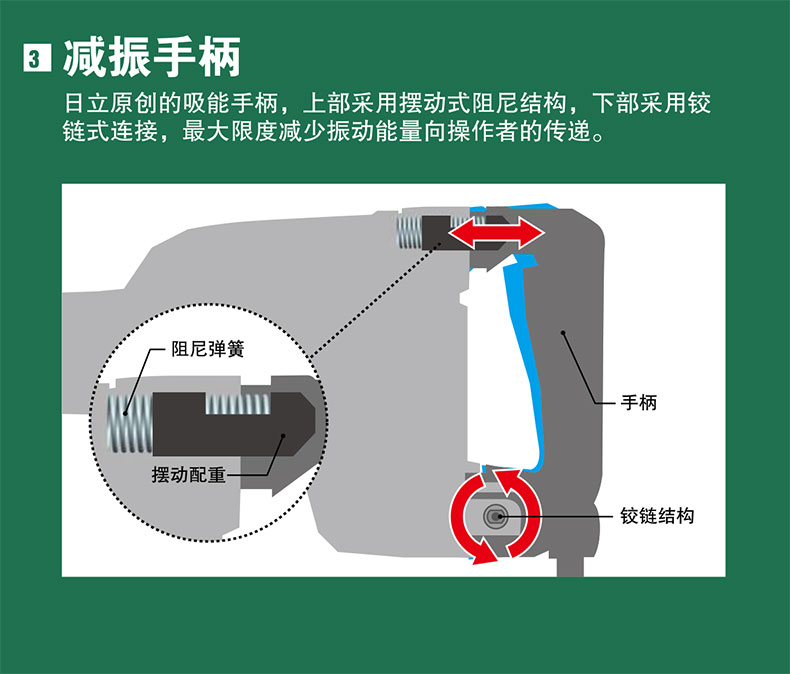 3 减振手柄

日立原创的吸能手柄，上部采用摆动式阻尼结构，下部采用铰链式连接，最大限度减少振动能量向操作者的传递。

阻尼弹簧

摆动配重

手柄

铰链结构