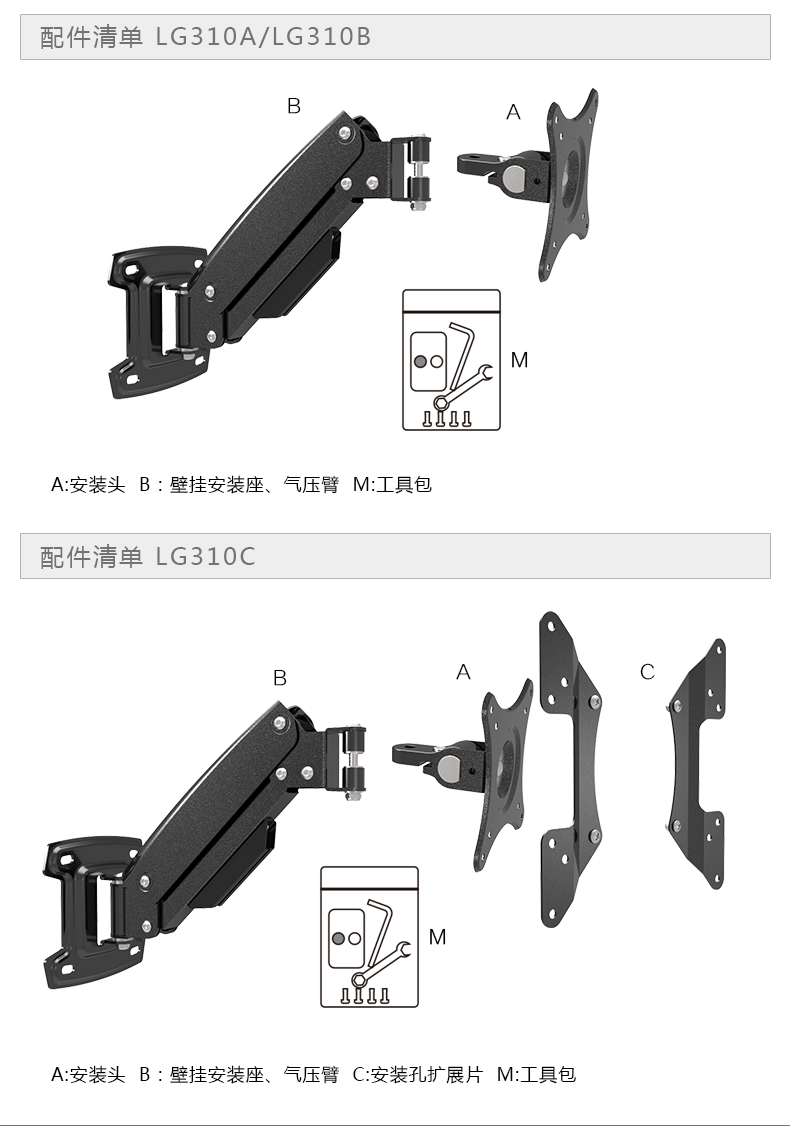 配件清单 LG310A/LG310B

B

A

M

A:安装头 B：壁挂安装座、气压臂 M:工具包

配件清单 LG310C

B

A

C

M

A:安装头 B：壁挂安装座、气压臂 C:安装孔扩展片 M:工具包