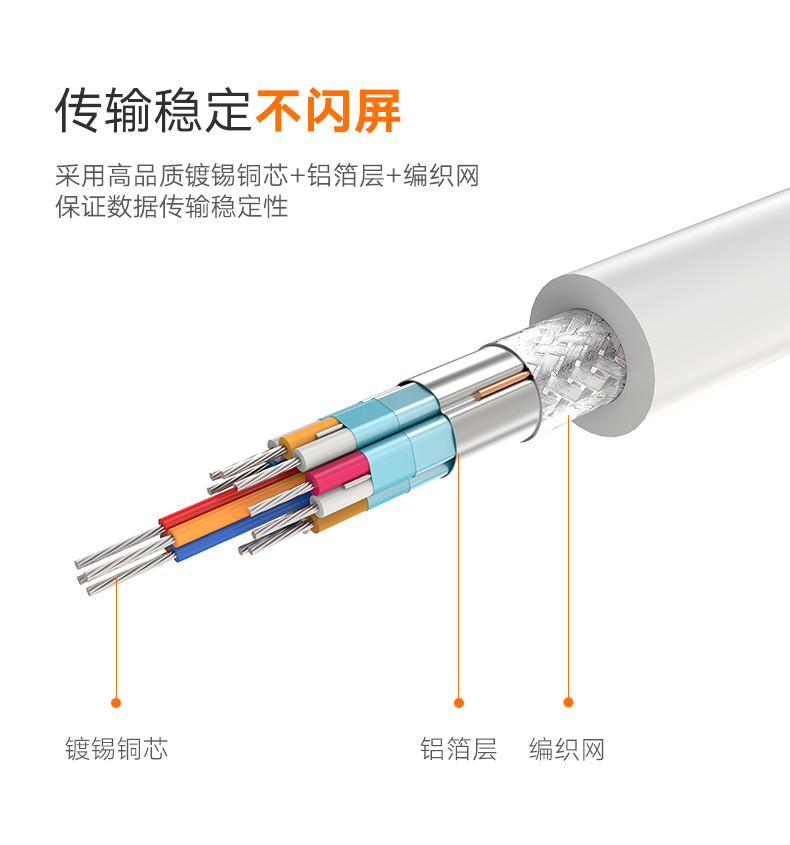 传输稳定不闪屏

采用高品质镀锡铜芯+铝箔层+编织网
保证数据传输稳定性

镀锡铜芯

铝箔层

编织网