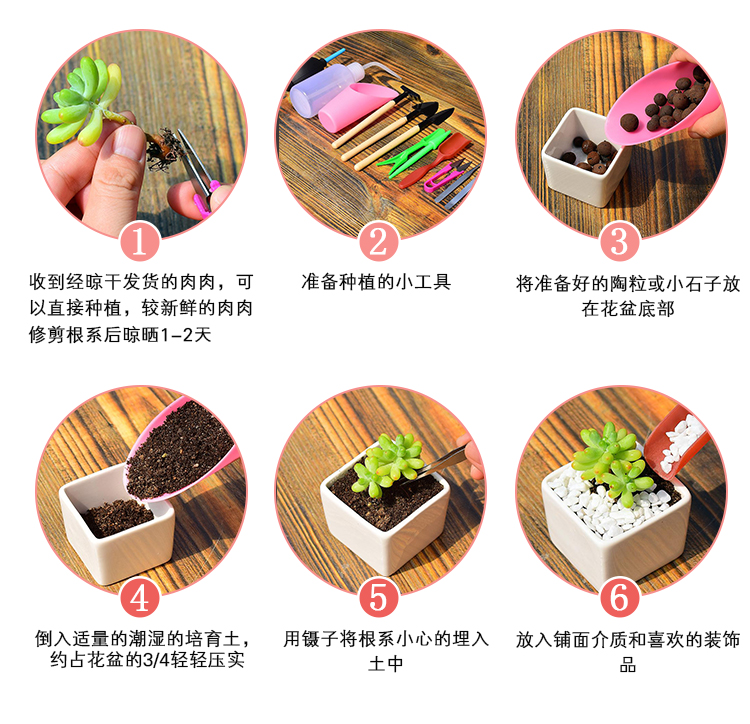 1
收到经晾干发货的肉肉，可以直接种植，较新鲜的肉肉修剪根系后晾晒1-2天

2
准备种植的小工具

3
将准备好的陶粒或小石子放在花盆底部

4
倒入适量的潮湿的培育土，约占花盆的3/4轻轻压实

5
用镊子将根系小心的埋入土中

6
放入铺面介质和喜欢的装饰品