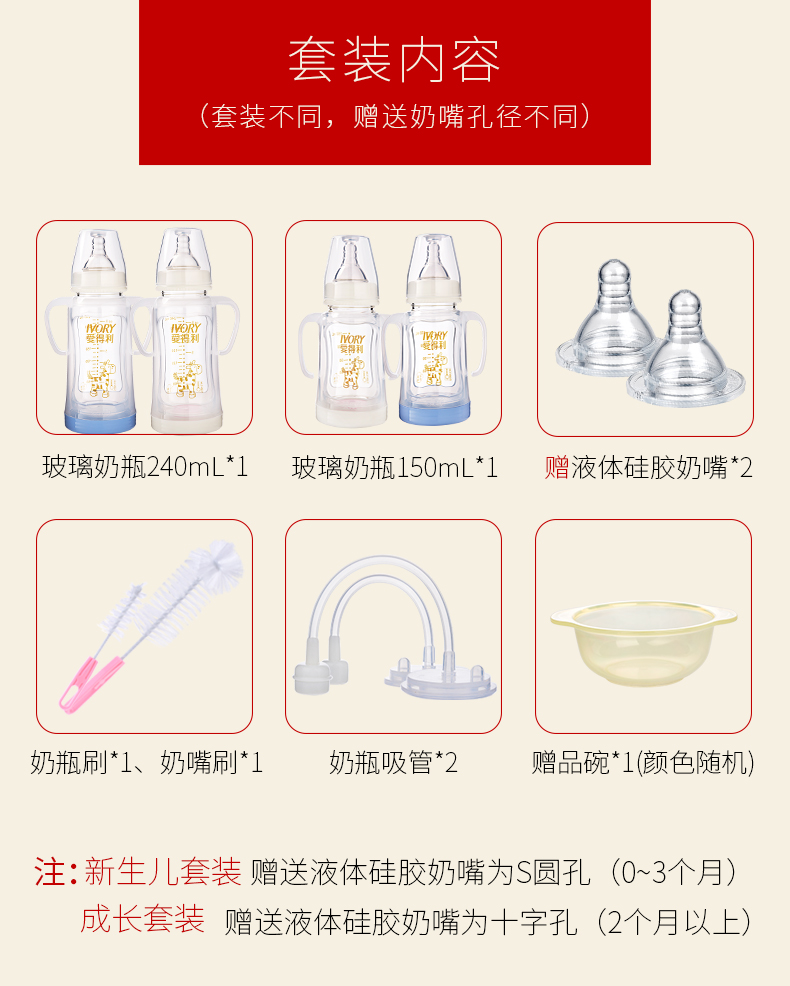 套装内容

（套装不同，赠送奶嘴孔径不同）

IVORY 爱得利

IVORY 爱得利

IVORY 爱得利

IVORY 爱得利

玻璃奶瓶240mL*1

玻璃奶瓶150mL*1

赠液体硅胶奶嘴*2

奶瓶刷*1、奶嘴刷*1

奶瓶吸管*2

赠品碗*1(颜色随机)

注：新生儿套装 赠送液体硅胶奶嘴为S圆孔（0~3个月）

成长套装 赠送液体硅胶奶嘴为十字孔（2个月以上）