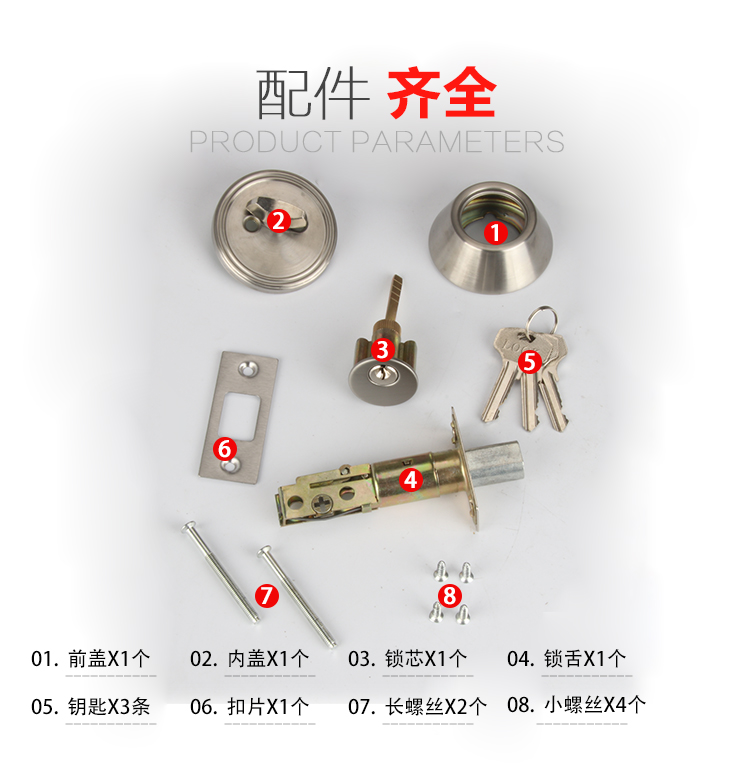 配件 齐全
PRODUCT PARAMETERS

2
1
3
5
6
4
7
8

01. 前盖X1个
02. 内盖X1个
03. 锁芯X1个
04. 锁舌X1个
05. 钥匙X3条
06. 扣片X1个
07. 长螺丝X2个
08. 小螺丝X4个