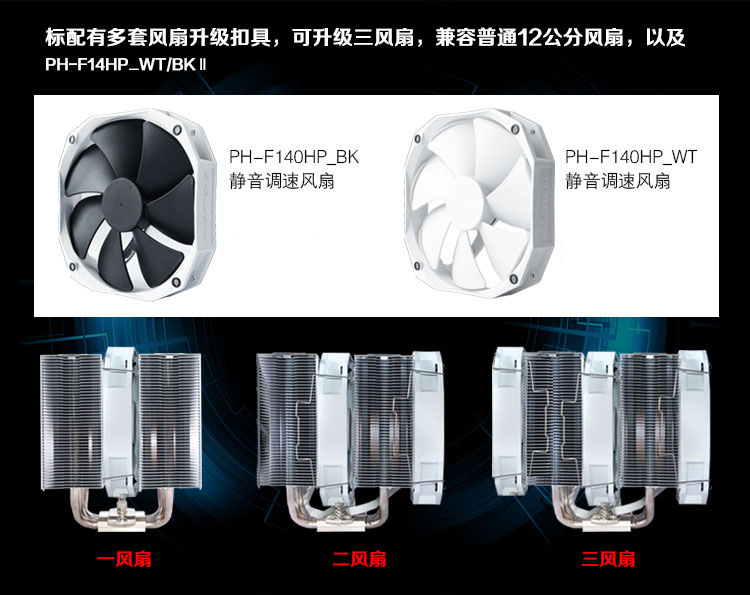 标配有多套风扇升级扣具，可升级三风扇，兼容普通12公分风扇，以及 PH-F14HP_WT/BK II

PH-F140HP_BK
静音调速风扇

PH-F140HP_WT
静音调速风扇

一风扇

二风扇

三风扇