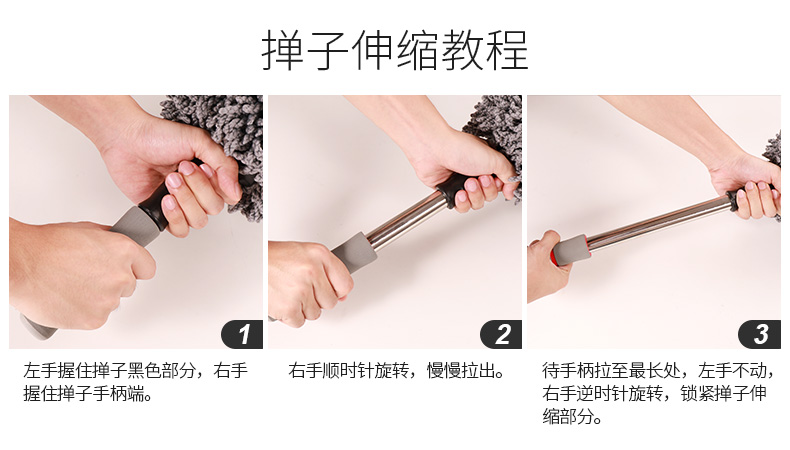 掸子伸缩教程

1

左手握住掸子黑色部分，右手握住掸子手柄端。

2

右手顺时针旋转，慢慢拉出。

3

待手柄拉至最长处，左手不动，右手逆时针旋转，锁紧掸子伸缩部分。