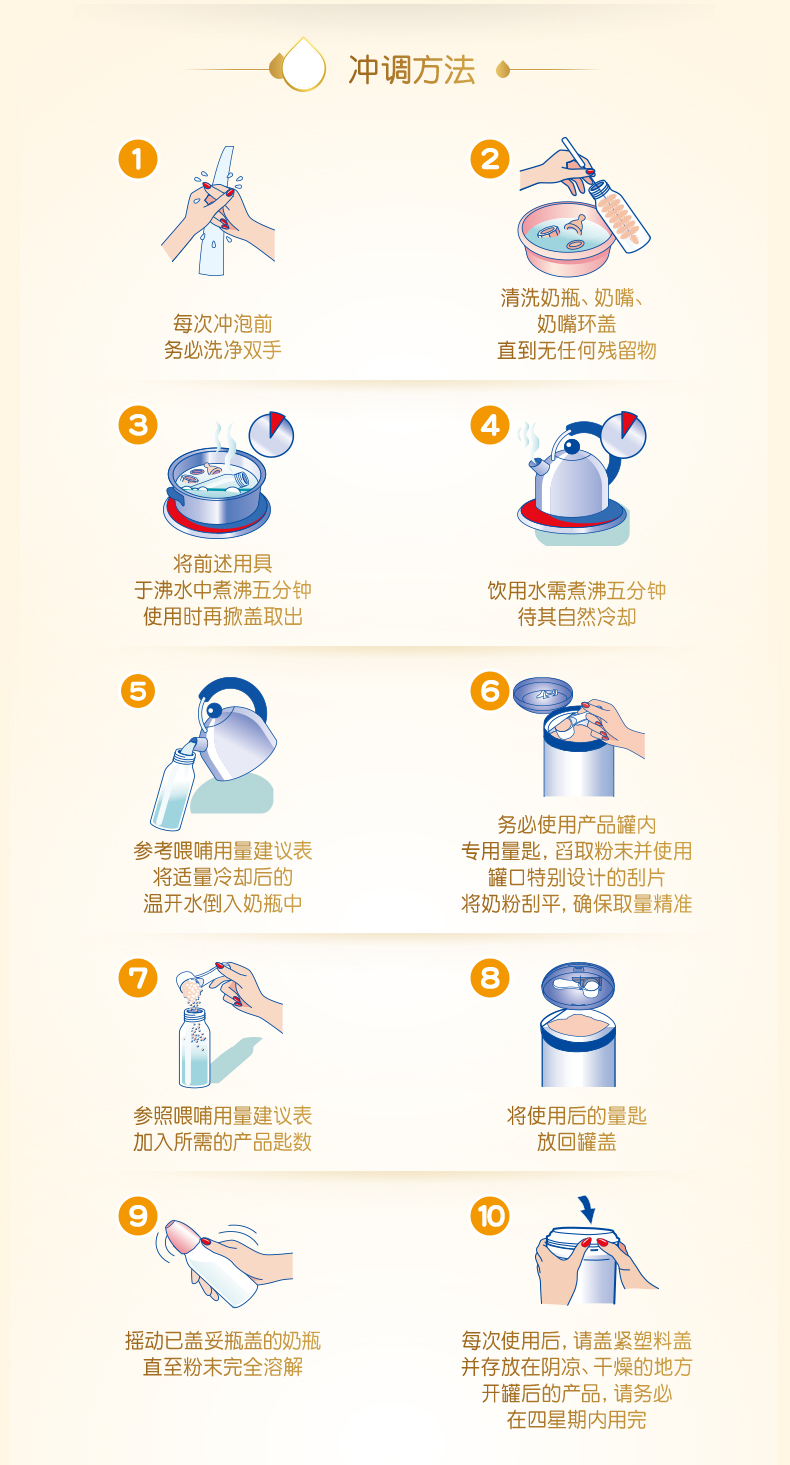 冲调方法

1
每次冲泡前
务必洗净双手

2
清洗奶瓶、奶嘴、
奶嘴环盖
直到无任何残留物

3
将前述用具
于沸水中煮沸五分钟
使用时再掀盖取出

4
饮用水需煮沸五分钟
待其自然冷却

5
参考喂哺用量建议表
将适量冷却后的
温开水倒入奶瓶中

6
务必使用产品罐内
专用量匙，舀取粉末并使用
罐口特别设计的刮片
将奶粉刮平，确保取量精准

7
参照喂哺用量建议表
加入所需的产品匙数

8
将使用后的量匙
放回罐盖

9
摇动已盖妥瓶盖的奶瓶
直至粉末完全溶解

10
每次使用后，请盖紧塑料盖
并存放在阴凉、干燥的地方
开罐后的产品，请务必
在四星期内用完