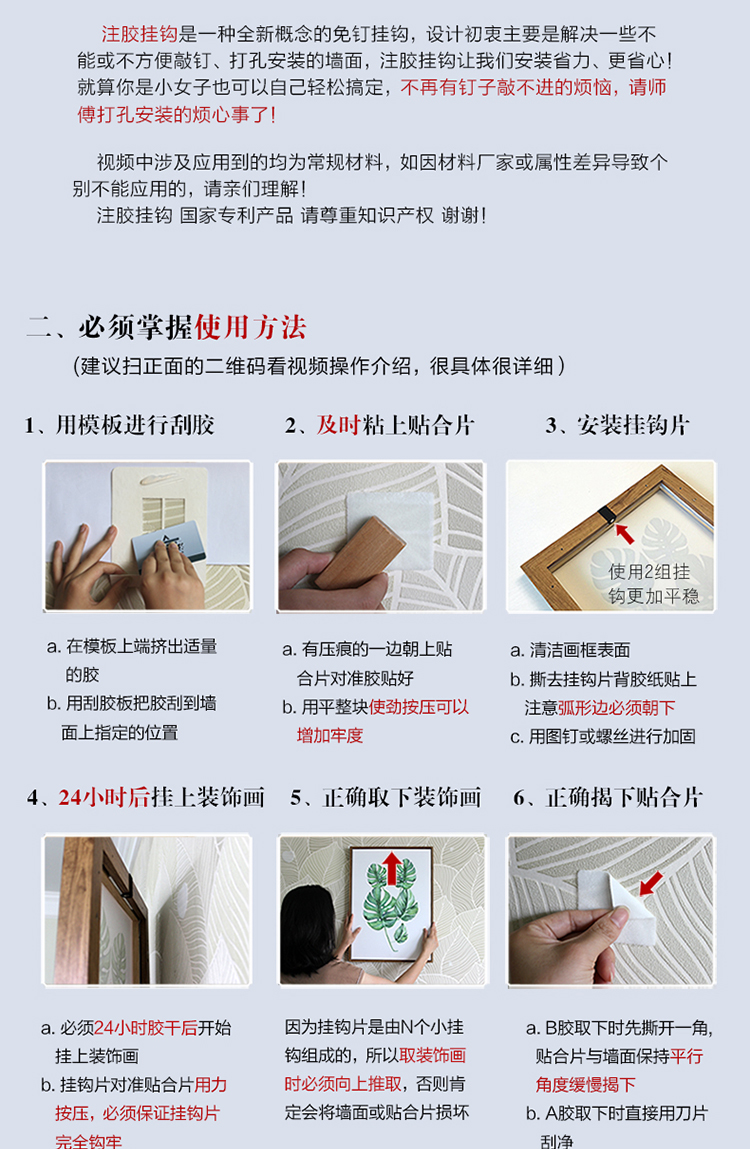 注胶挂钩是一种全新概念的免钉挂钩，设计初衷主要是解决一些不能或不方便敲钉、打孔安装的墙面，注胶挂钩让我们安装省力、更省心！就算你是小女子也可以自己轻松搞定，不再有钉子敲不进的烦恼，请师傅打孔安装的烦心事了！

视频中涉及应用到的均为常规材料，如因材料厂家或属性差异导致个别不能应用的，请亲们理解！
注胶挂钩 国家专利产品 请尊重知识产权 谢谢！

二、必须掌握使用方法
（建议扫正面的二维码看视频操作介绍，很具体很详细）

1、用模板进行刮胶
a. 在模板上端挤出适量的胶
b. 用刮胶板把胶刮到墙面上指定的位置

2、及时粘上贴合片
a. 有压痕的一边朝上贴合片对准胶贴好
b. 用平整块使劲按压可以增加牢度

3、安装挂钩片
使用2组挂钩更加平稳
a. 清洁画框表面
b. 撕去挂钩片背胶纸贴上注意弧形边必须朝下
c. 用图钉或螺丝进行加固

4、24小时后挂上装饰画
a. 必须24小时胶干后开始挂上装饰画
b. 挂钩片对准贴合片用力按压，必须保证挂钩片完全钩牢

5、正确取下装饰画
因为挂钩片是由N个小挂钩组成的，所以取装饰画时必须向上推取，否则肯定会将墙面或贴合片损坏

6、正确揭下贴合片
a. B胶取下时先撕开一角，贴合片与墙面保持平行角度缓慢揭下
b. A胶取下时直接用刀片刮净