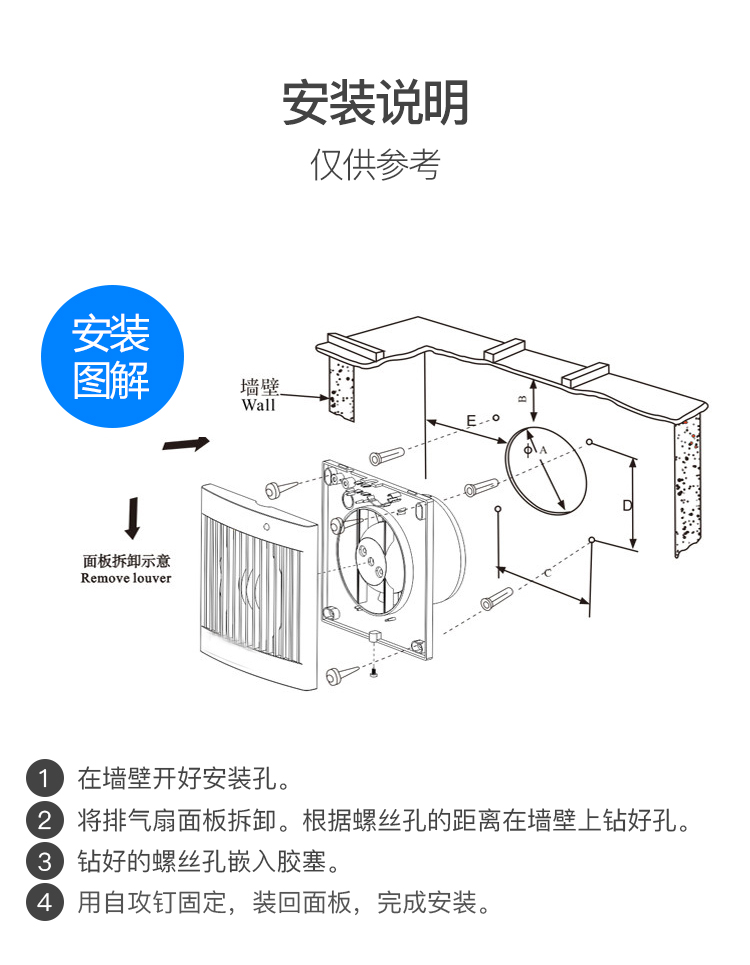 安装说明

仅供参考

安装图解

墙壁
Wall

面板拆卸示意
Remove louver

B
E
ΦA
D
C

1 在墙壁开好安装孔。
2 将排气扇面板拆卸。根据螺丝孔的距离在墙壁上钻好孔。
3 钻好的螺丝孔嵌入胶塞。
4 用自攻钉固定，装回面板，完成安装。