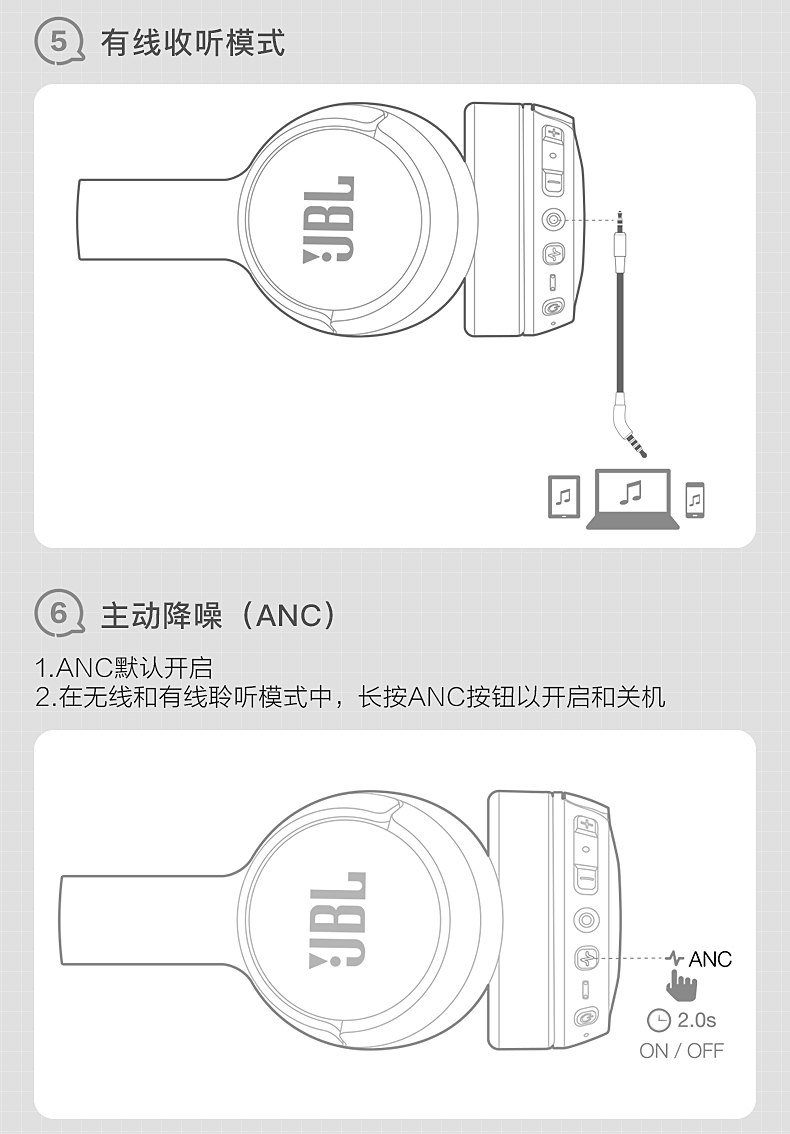 5 有线收听模式

JBL

6 主动降噪（ANC）

1.ANC默认开启
2.在无线和有线聆听模式中，长按ANC按钮以开启和关机

JBL

ANC

2.0s
ON / OFF