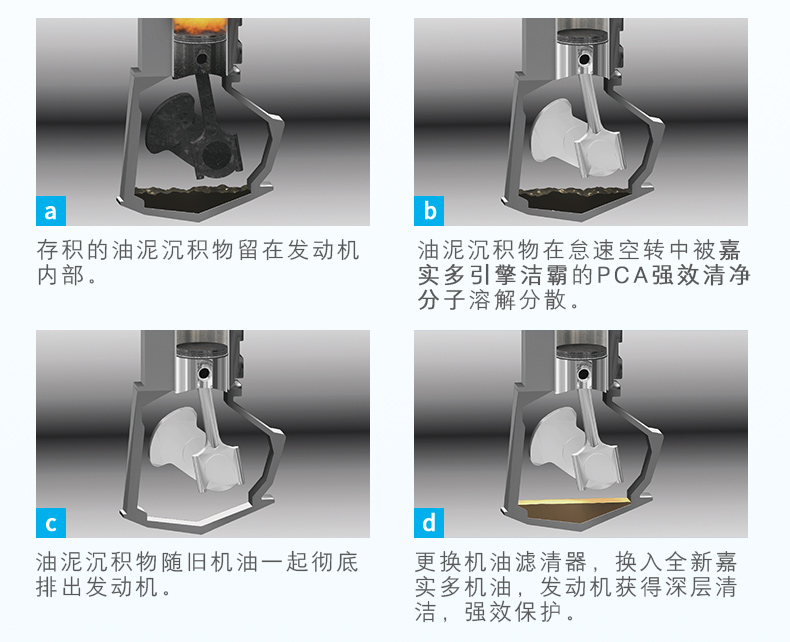 a

存积的油泥沉积物留在发动机内部。

b

油泥沉积物在怠速空转中被嘉实多引擎洁霸的PCA强效清净分子溶解分散。

c

油泥沉积物随旧机油一起彻底排出发动机。

d

更换机油滤清器，换入全新嘉实多机油，发动机获得深层清洁，强效保护。