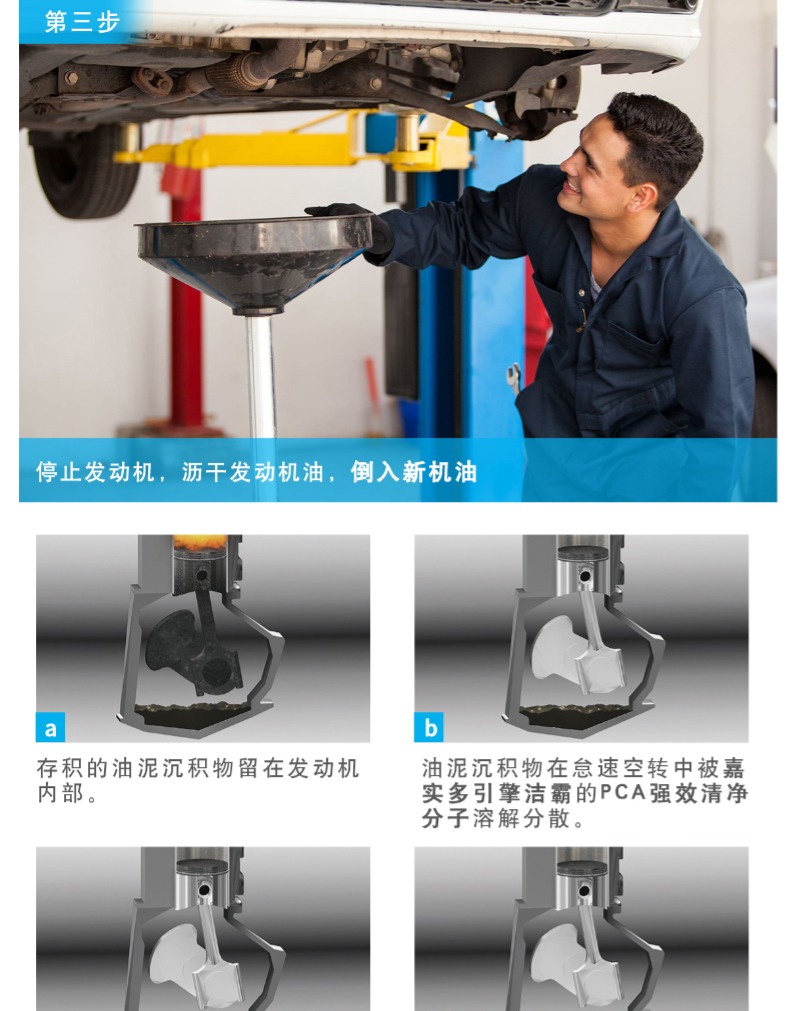 第三步

停止发动机，沥干发动机油，倒入新机油

a

存积的油泥沉积物留在发动机内部。

b

油泥沉积物在怠速空转中被嘉实多引擎洁霸的PCA强效清净分子溶解分散。