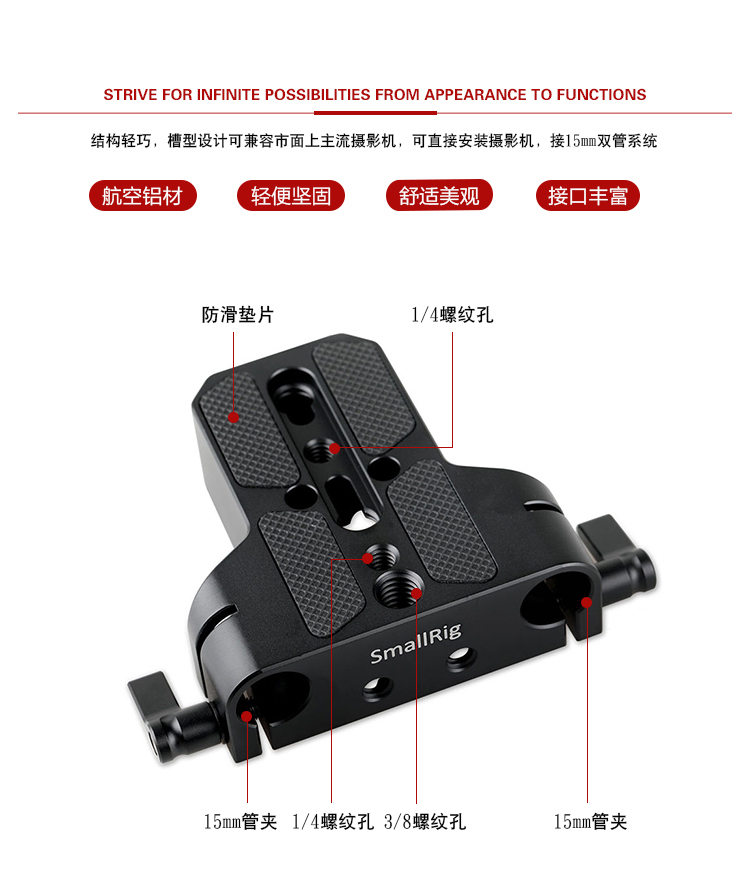 STRIVE FOR INFINITE POSSIBILITIES FROM APPEARANCE TO FUNCTIONS

结构轻巧，槽型设计可兼容市面上主流摄影机，可直接安装摄影机，接15mm双管系统

航空铝材 轻便坚固 舒适美观 接口丰富

防滑垫片

1/4螺纹孔

SmallRig

15mm管夹 1/4螺纹孔 3/8螺纹孔 15mm管夹