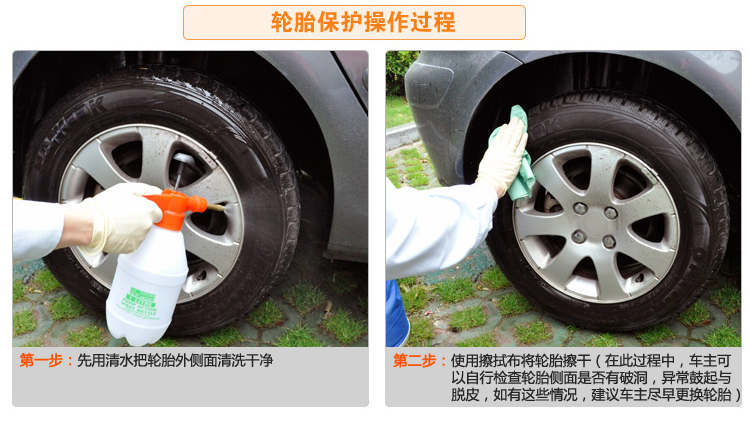 轮胎保护操作过程

第一步：先用清水把轮胎外侧面清洗干净

第二步：使用擦拭布将轮胎擦干（在此过程中，车主可以自行检查轮胎侧面是否有破洞，异常鼓起与脱皮，如有这些情况，建议车主尽早更换轮胎）