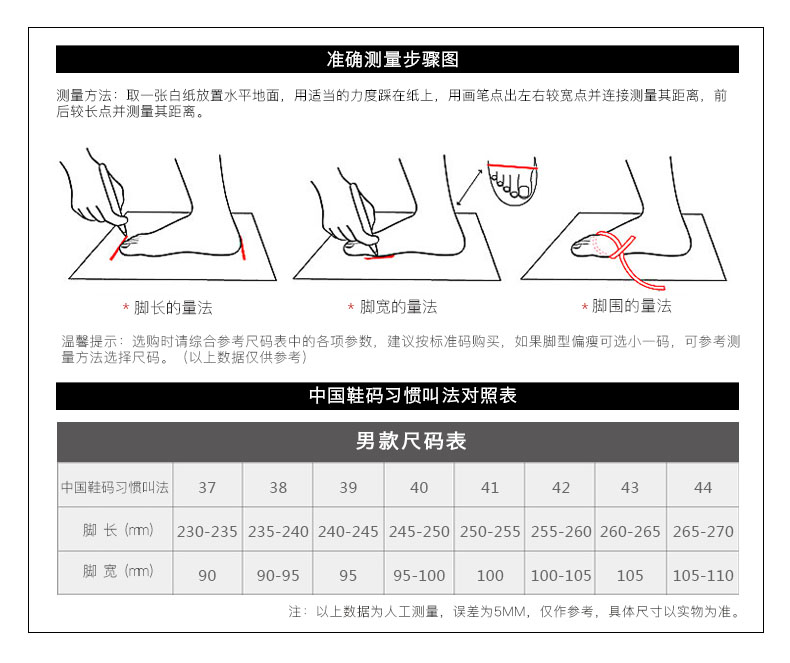 准确测量步骤图

测量方法：取一张白纸放置水平地面，用适当的力度踩在纸上，用画笔点出左右较宽点并连接测量其距离，前后较长点并测量其距离。

* 脚长的量法

* 脚宽的量法

* 脚围的量法

温馨提示：选购时请综合参考尺码表中的各项参数，建议按标准码购买，如果脚型偏瘦可选小一码，可参考测量方法选择尺码。（以上数据仅供参考）

中国鞋码习惯叫法对照表

男款尺码表

| 中国鞋码习惯叫法 | 37 | 38 | 39 | 40 | 41 | 42 | 43 | 44 |
|---|---|---|---|---|---|---|---|---|
| 脚 长 (mm) | 230-235 | 235-240 | 240-245 | 245-250 | 250-255 | 255-260 | 260-265 | 265-270 |
| 脚 宽 (mm) | 90 | 90-95 | 95 | 95-100 | 100 | 100-105 | 105 | 105-110 |

注：以上数据为人工测量，误差为5MM，仅作参考，具体尺寸以实物为准。