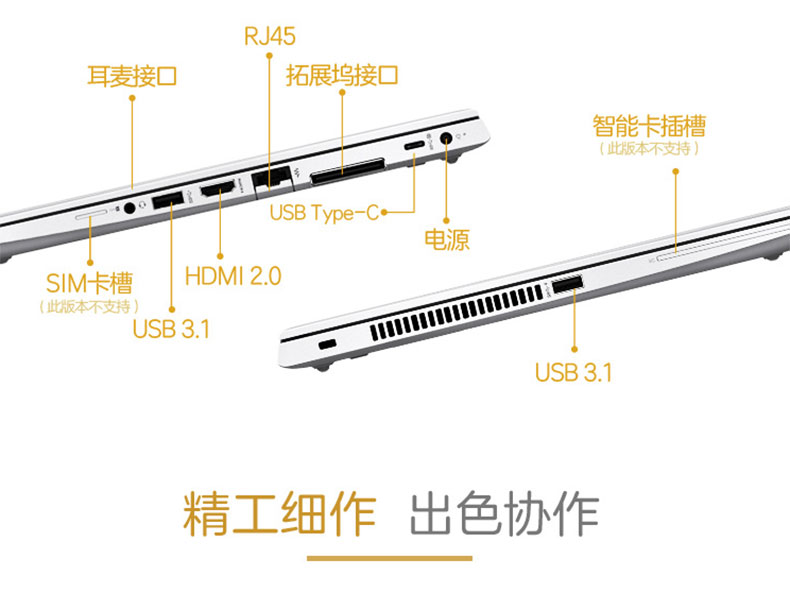 RJ45

耳麦接口

拓展坞接口

智能卡插槽
（此版本不支持）

USB Type-C

电源

SIM卡槽
（此版本不支持）

HDMI 2.0

USB 3.1

USB 3.1

精工细作 出色协作