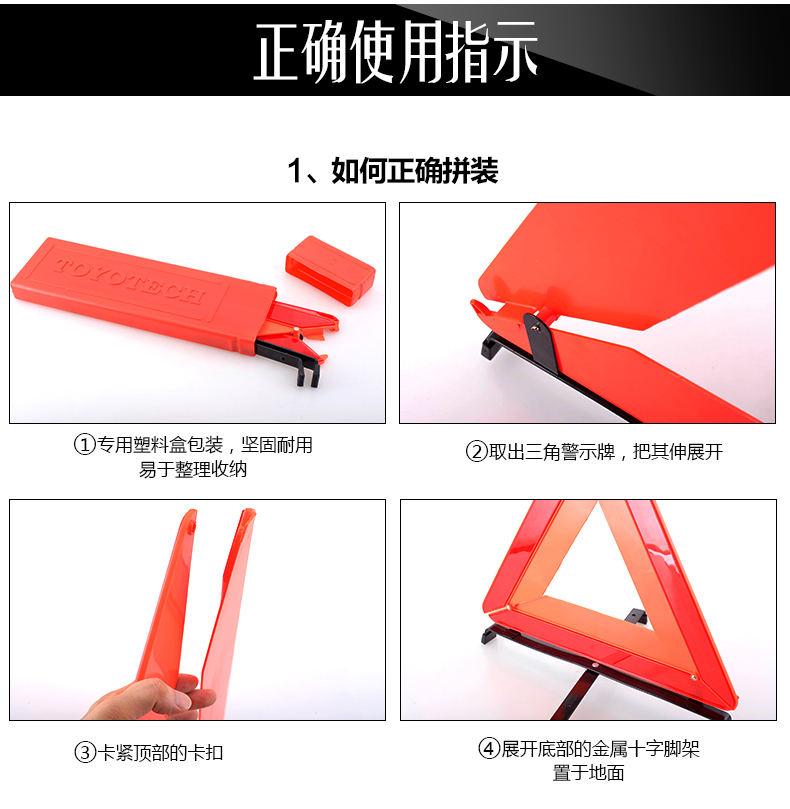 正确使用指示

1、如何正确拼装

TOYOTECH

①专用塑料盒包装，坚固耐用
易于整理收纳

②取出三角警示牌，把其伸展开

③卡紧顶部的卡扣

④展开底部的金属十字脚架
置于地面