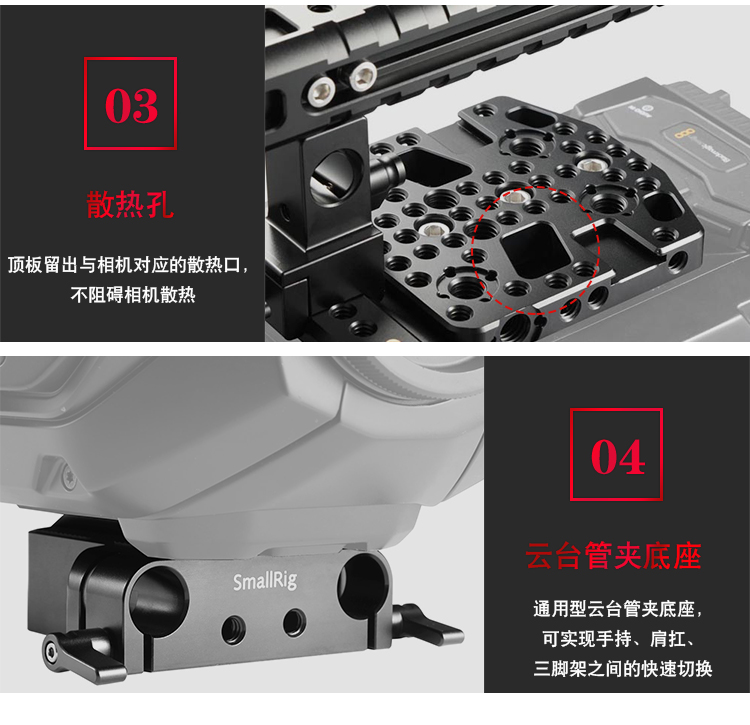 03

散热孔

顶板留出与相机对应的散热口，不阻碍相机散热

SmallRig

04

云台管夹底座

通用型云台管夹底座，可实现手持、肩扛、三脚架之间的快速切换