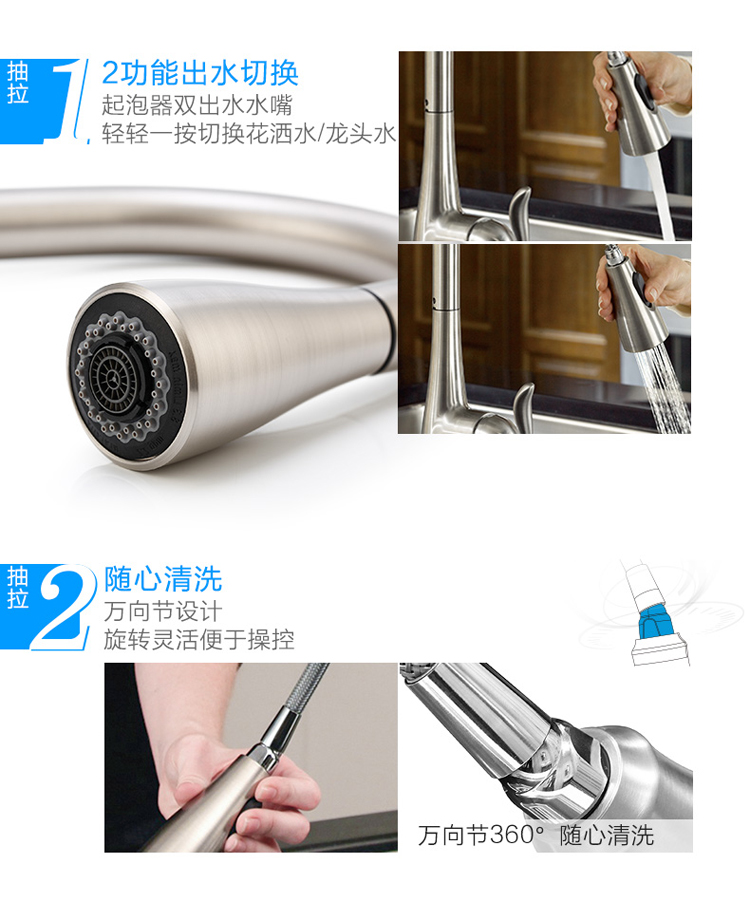 抽拉 1

2功能出水切换
起泡器双出水水嘴
轻轻一按切换花洒水/龙头水

抽拉 2

随心清洗
万向节设计
旋转灵活便于操控

万向节360° 随心清洗