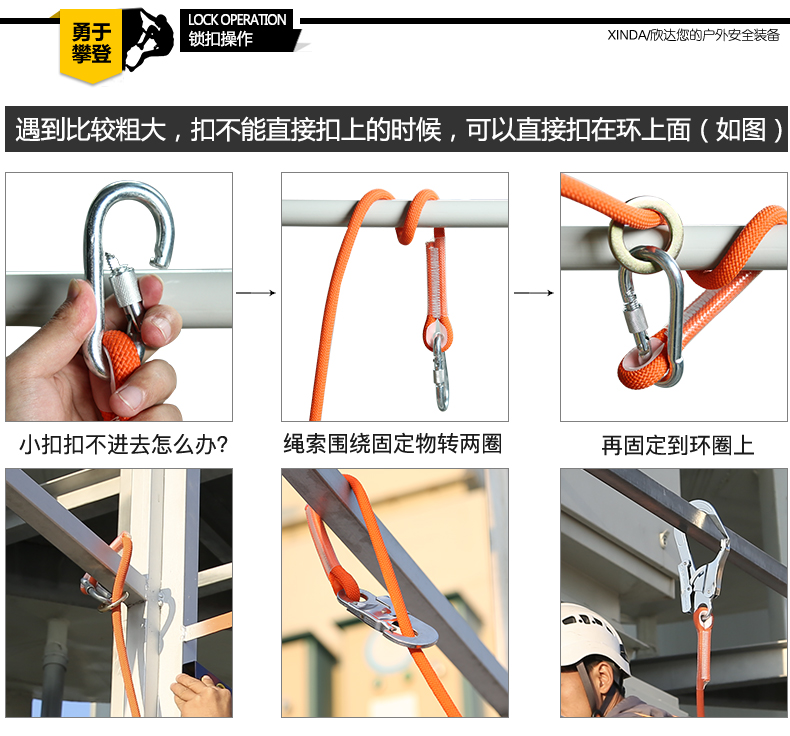 勇于攀登

LOCK OPERATION
锁扣操作

XINDA/欣达您的户外安全装备

遇到比较粗大，扣不能直接扣上的时候，可以直接扣在环上面（如图）

小扣扣不进去怎么办?

绳索围绕固定物转两圈

再固定到环圈上